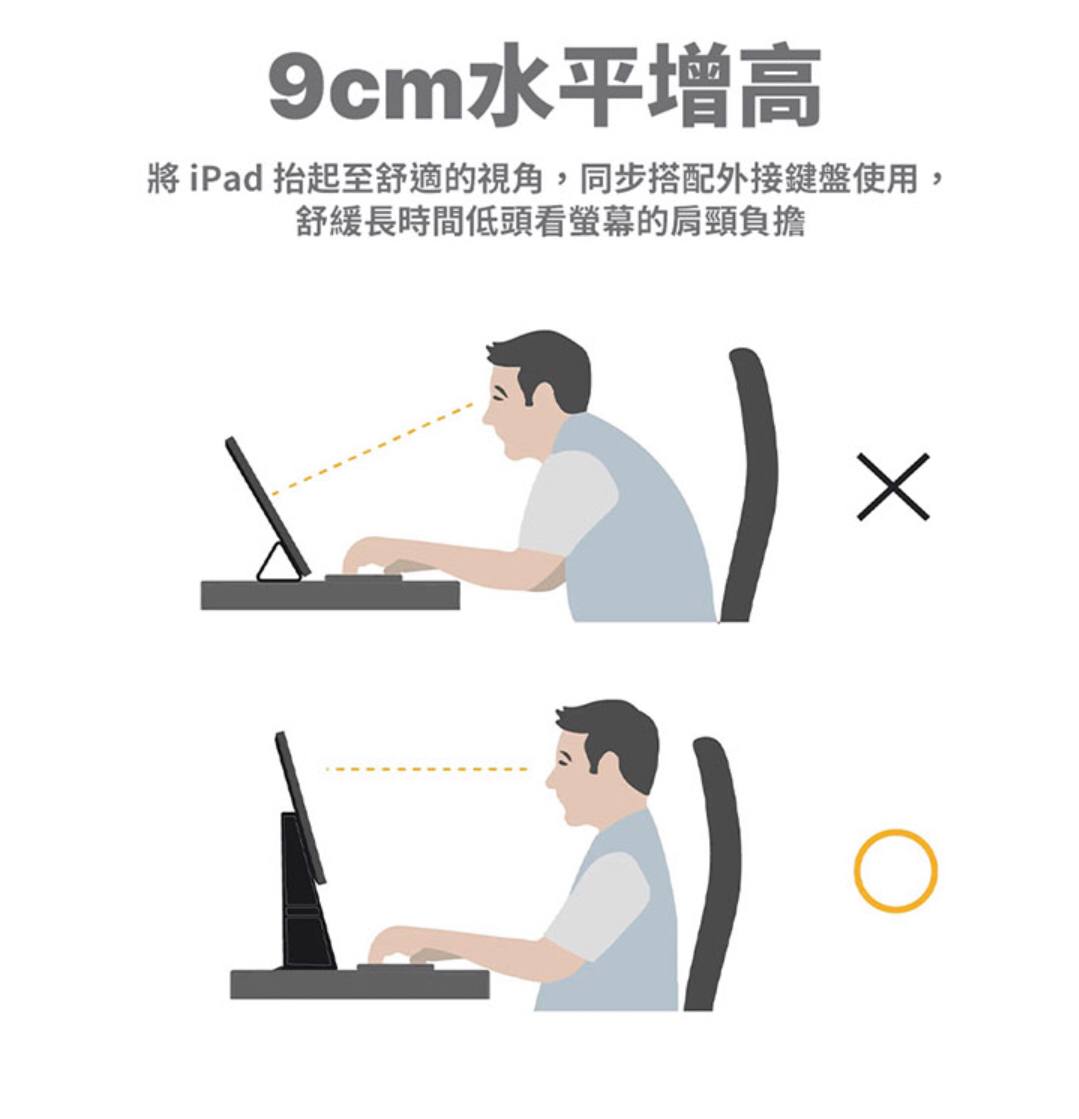 9cm水平增高

將 iPad 抬起至舒適的視角，同步搭配外接鍵盤使用，舒緩長時間低頭看螢幕的肩頸負擔