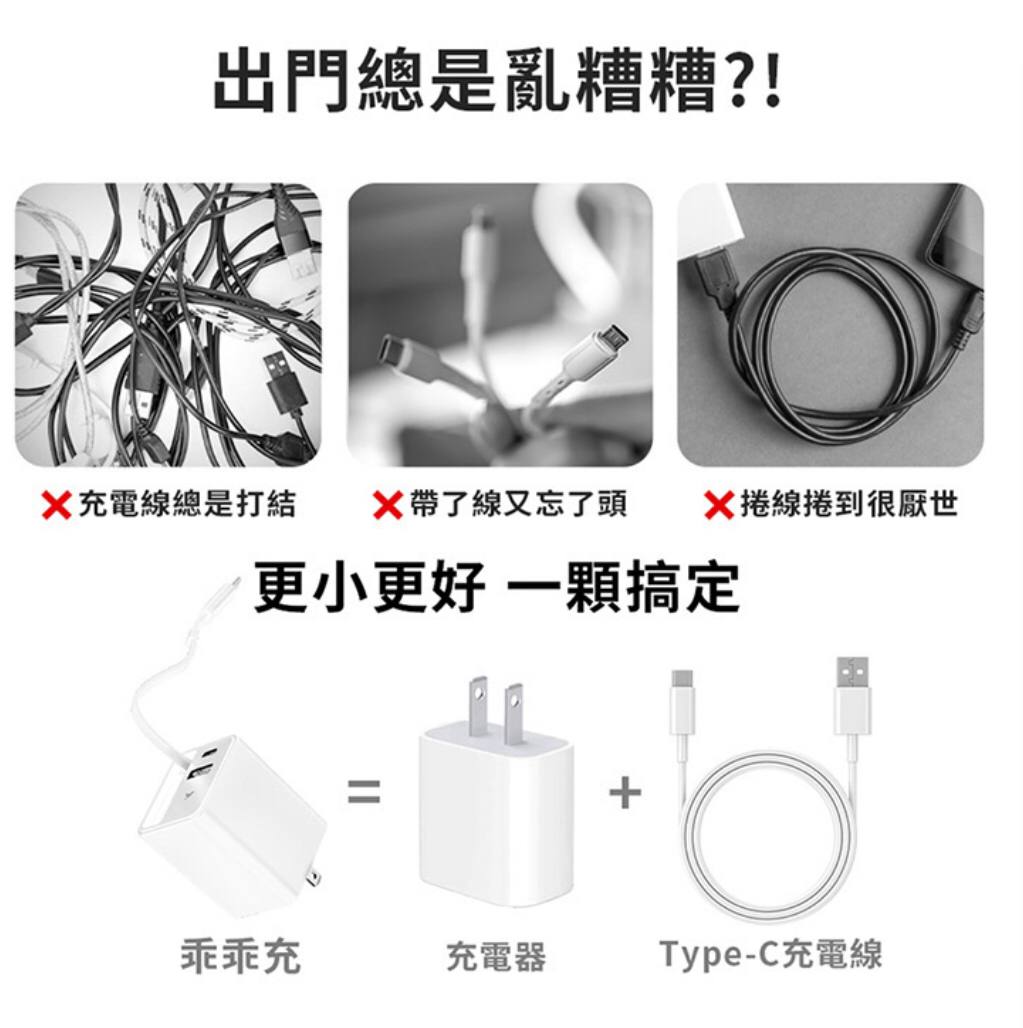 出門總是亂糟糟?!

❌充電線總是打結

❌帶了線又忘了頭

❌捲線捲到很厭世

更小更好 一顆搞定

=

+

乖乖充

充電器

Type-C充電線