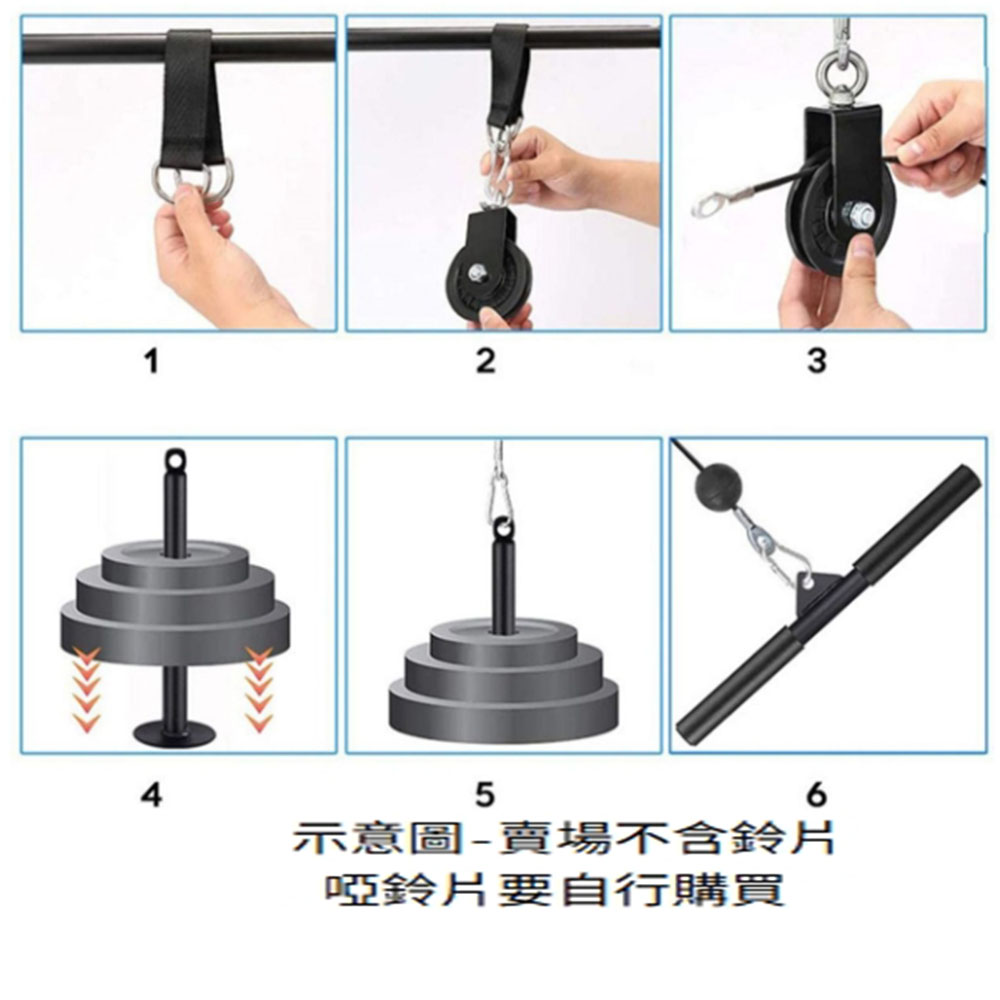 1

2

3

4

5

6

示意圖-賣場不含鈴片
啞鈴片要自行購買