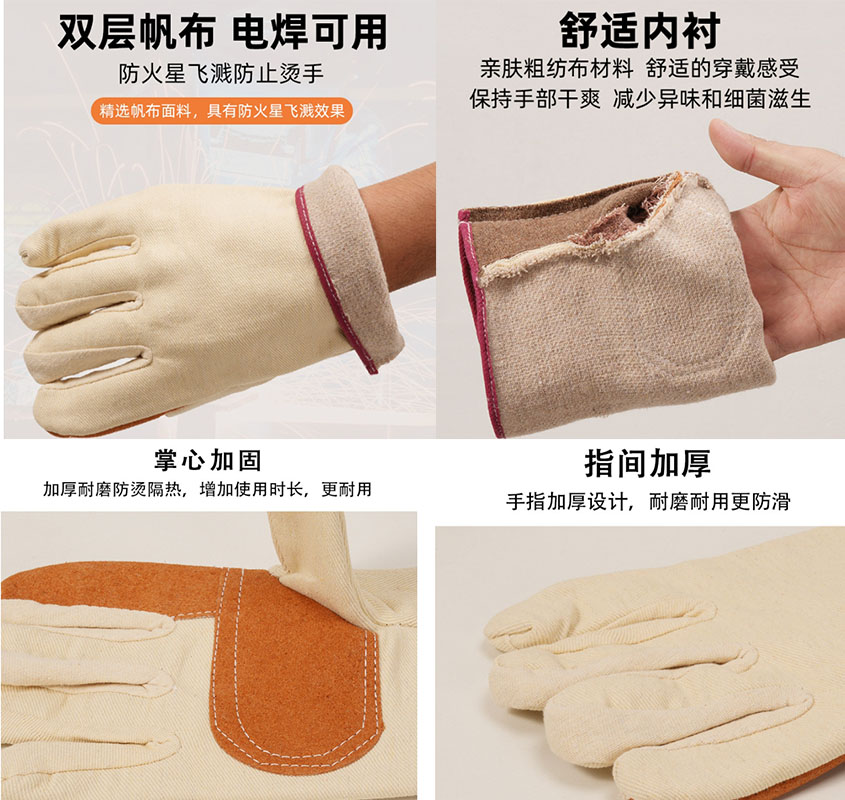 双层帆布 电焊可用

防火星飞溅防止烫手

精选帆布面料，具有防火星飞溅效果

舒适内衬

亲肤粗纺布材料 舒适的穿戴感受
保持手部干爽 减少异味和细菌滋生

掌心加固

加厚耐磨防烫隔热，增加使用时长，更耐用

指间加厚

手指加厚设计，耐磨耐用更防滑