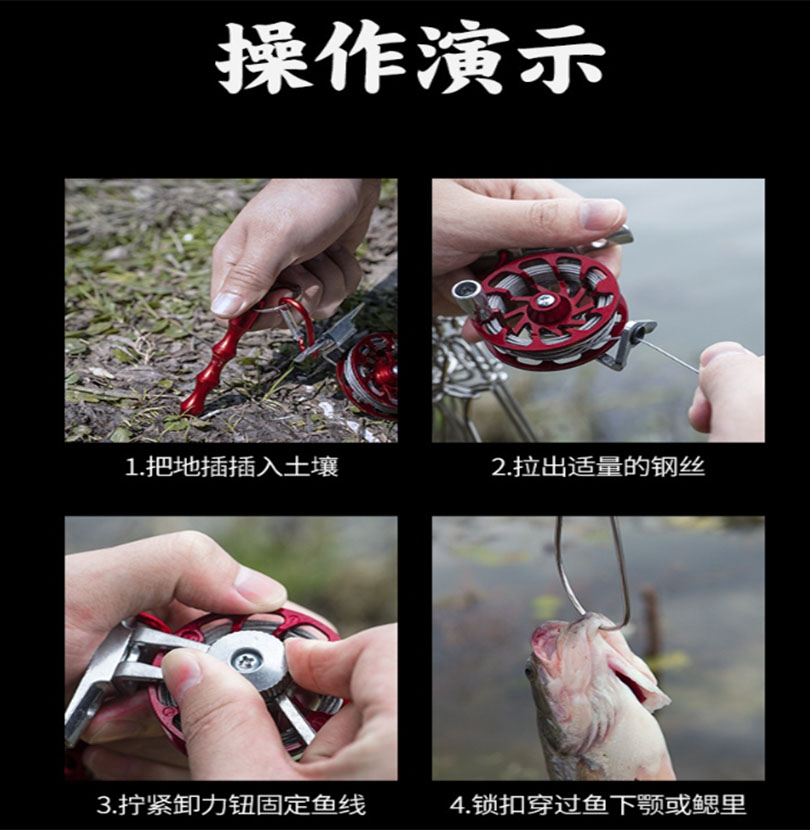 操作演示

1.把地插插入土壤

2.拉出适量的钢丝

3.拧紧卸力钮固定鱼线

4.锁扣穿过鱼下颚或鳃里