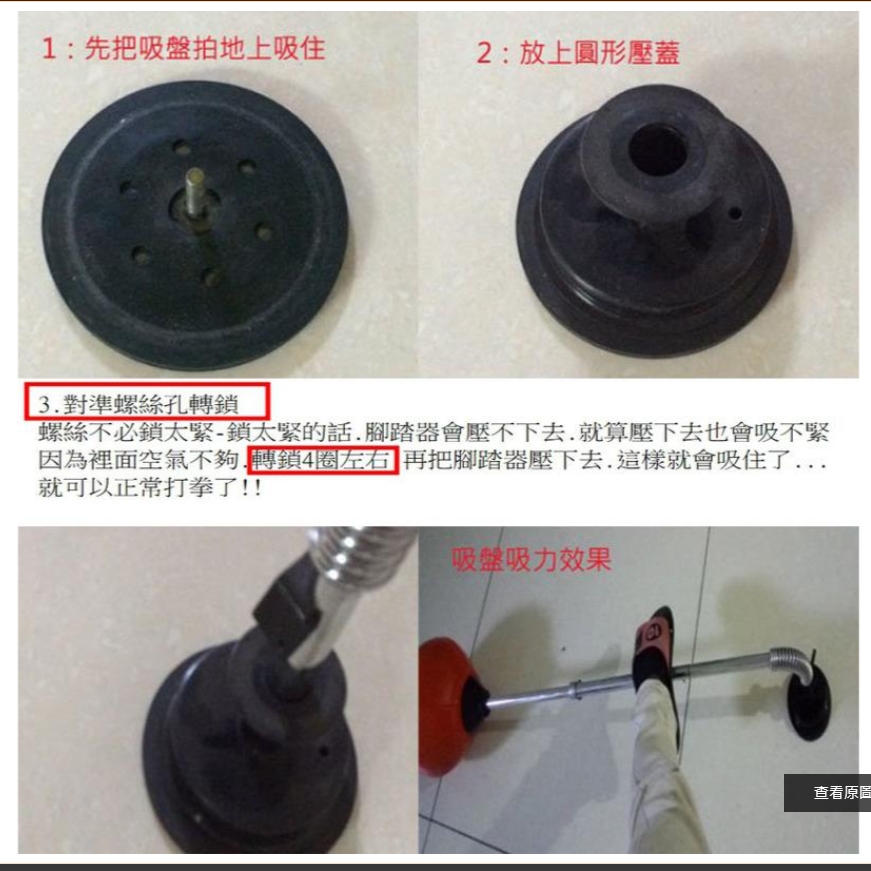 1：先把吸盤拍地上吸住

2：放上圓形壓蓋

3.對準螺絲孔轉鎖

螺絲不必鎖太緊-鎖太緊的話.腳踏器會壓不下去.就算壓下去也會吸不緊因為裡面空氣不夠.轉鎖4圈左右 再把腳踏器壓下去.這樣就會吸住了...就可以正常打拳了!!

吸盤吸力效果

查看原圖