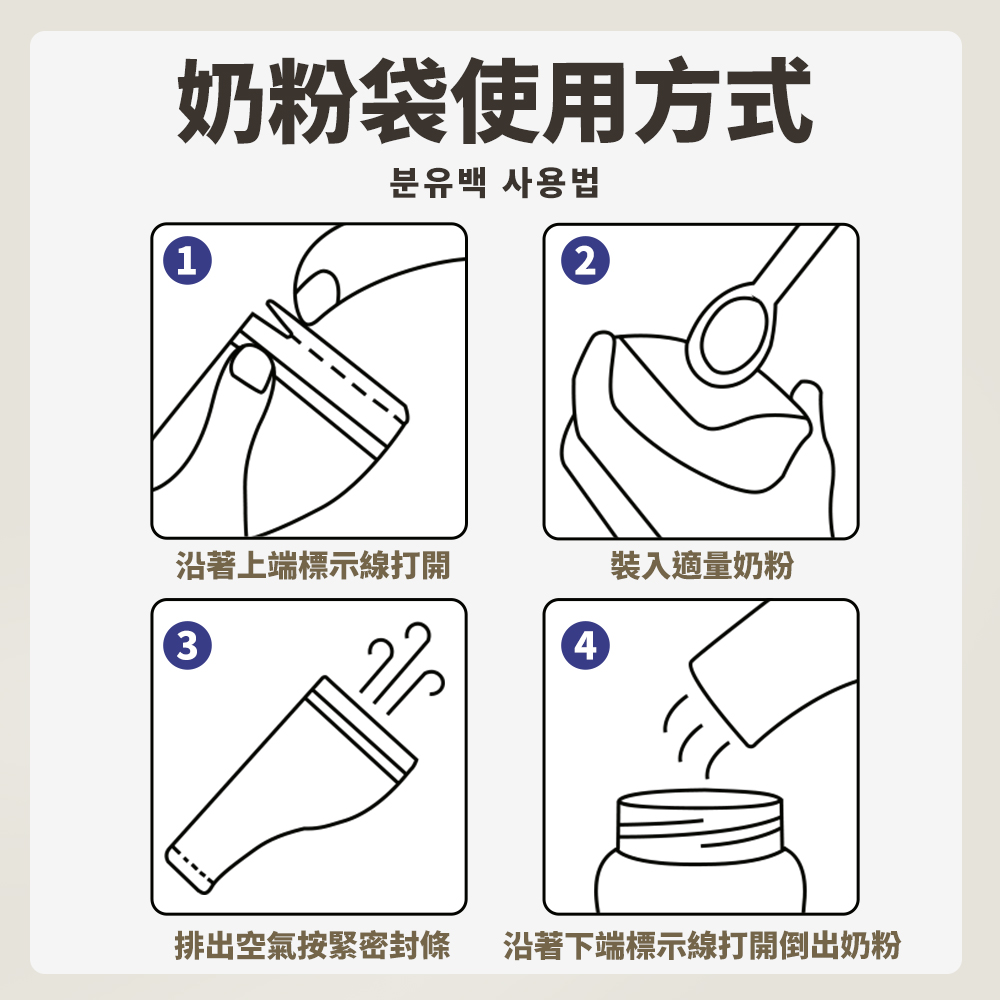 奶粉袋使用方式

분유백 사용법

1

沿著上端標示線打開

2

裝入適量奶粉

3

排出空氣按緊密封條

4

沿著下端標示線打開倒出奶粉