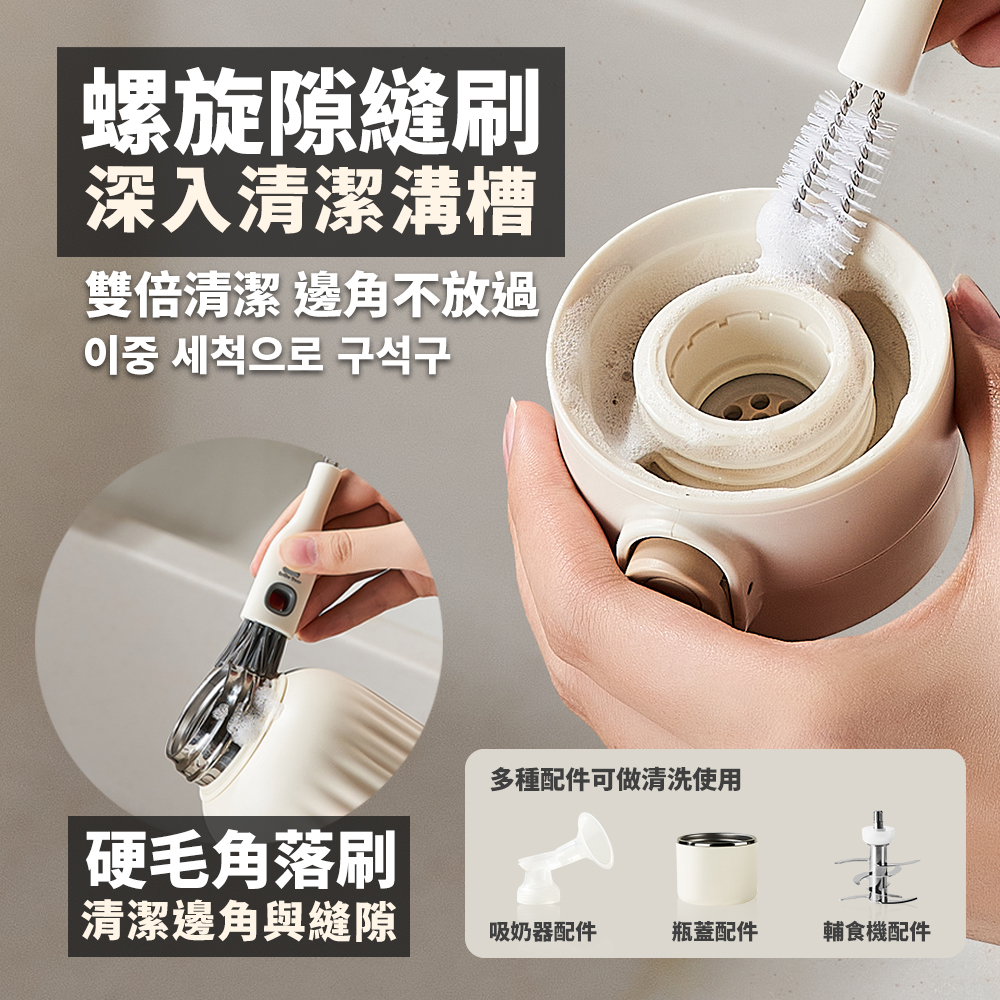 螺旋隙縫刷
深入清潔溝槽

雙倍清潔 邊角不放過
이중 세척으로 구석구

硬毛角落刷
清潔邊角與縫隙

多種配件可做清洗使用

吸奶器配件
瓶蓋配件
輔食機配件