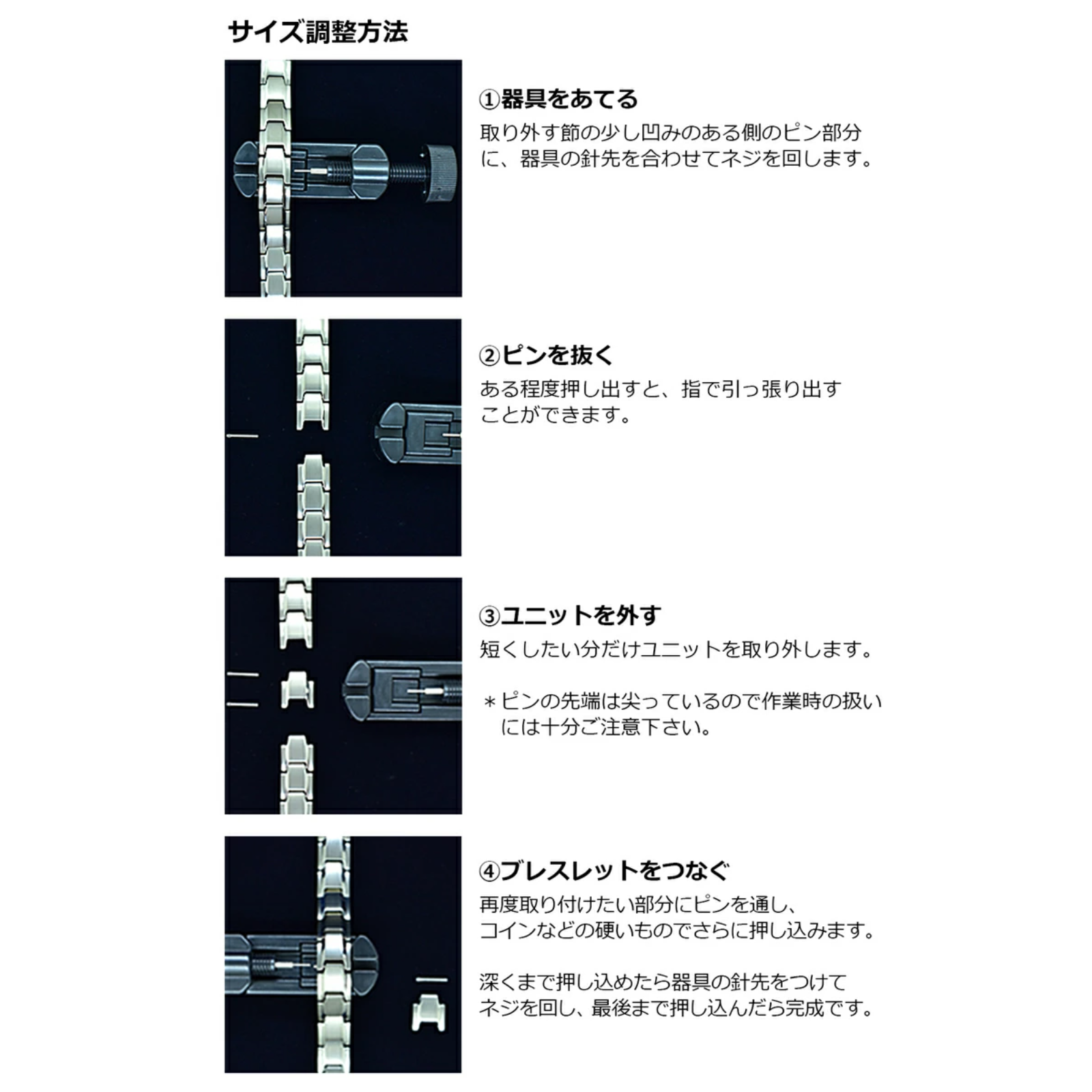 サイズ調整方法

①器具をあてる
取り外す節の少し凹みのある側のピン部分に、器具の針先を合わせてネジを回します。

②ピンを抜く
ある程度押し出すと、指で引っ張り出すことができます。

③ユニットを外す
短くしたい分だけユニットを取り外します。

＊ピンの先端は尖っているので作業時の扱いには十分ご注意下さい。

④ブレスレットをつなぐ
再度取り付けたい部分にピンを通し、コインなどの硬いものでさらに押し込みます。

深くまで押し込めたら器具の針先をつけてネジを回し、最後まで押し込んだら完成です。