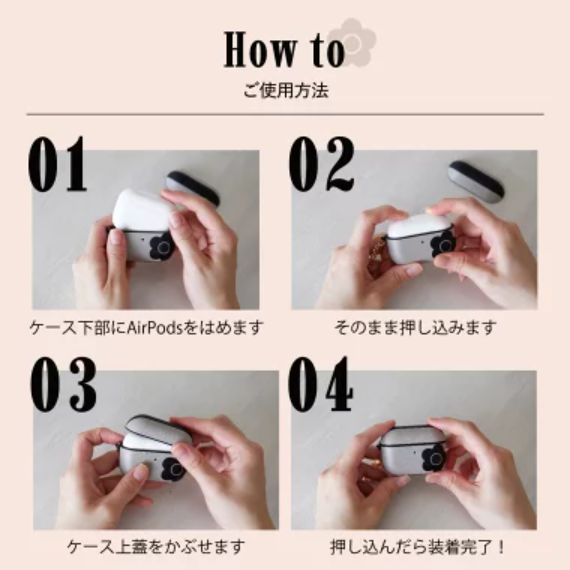 How to

ご使用方法

01

ケース下部にAirPodsをはめます

02

そのまま押し込みます

03

ケース上蓋をかぶせます

04

押し込んだら装着完了！