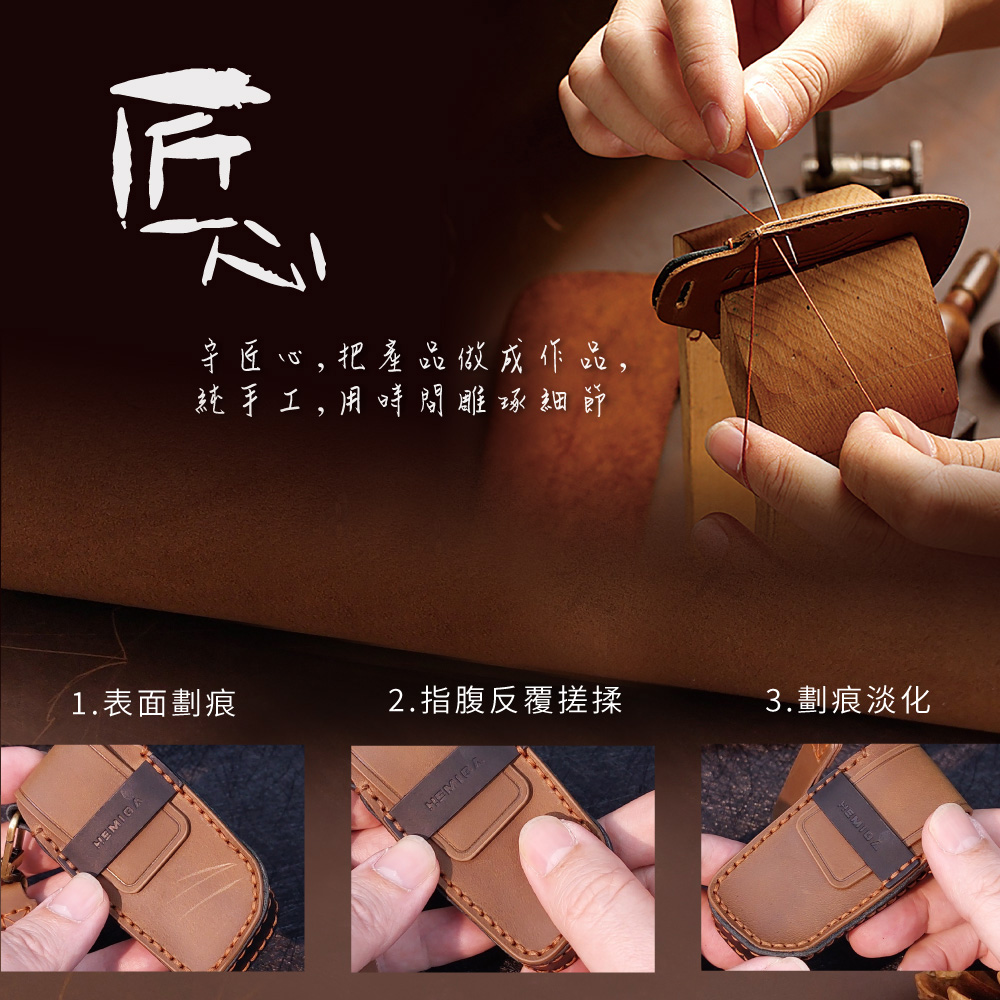 匠心

守匠心，把產品做成作品，
純手工，用時間雕琢細節

1.表面劃痕

2.指腹反覆搓揉

3.劃痕淡化

HEMIGA

HEMIGA

HEMIGA