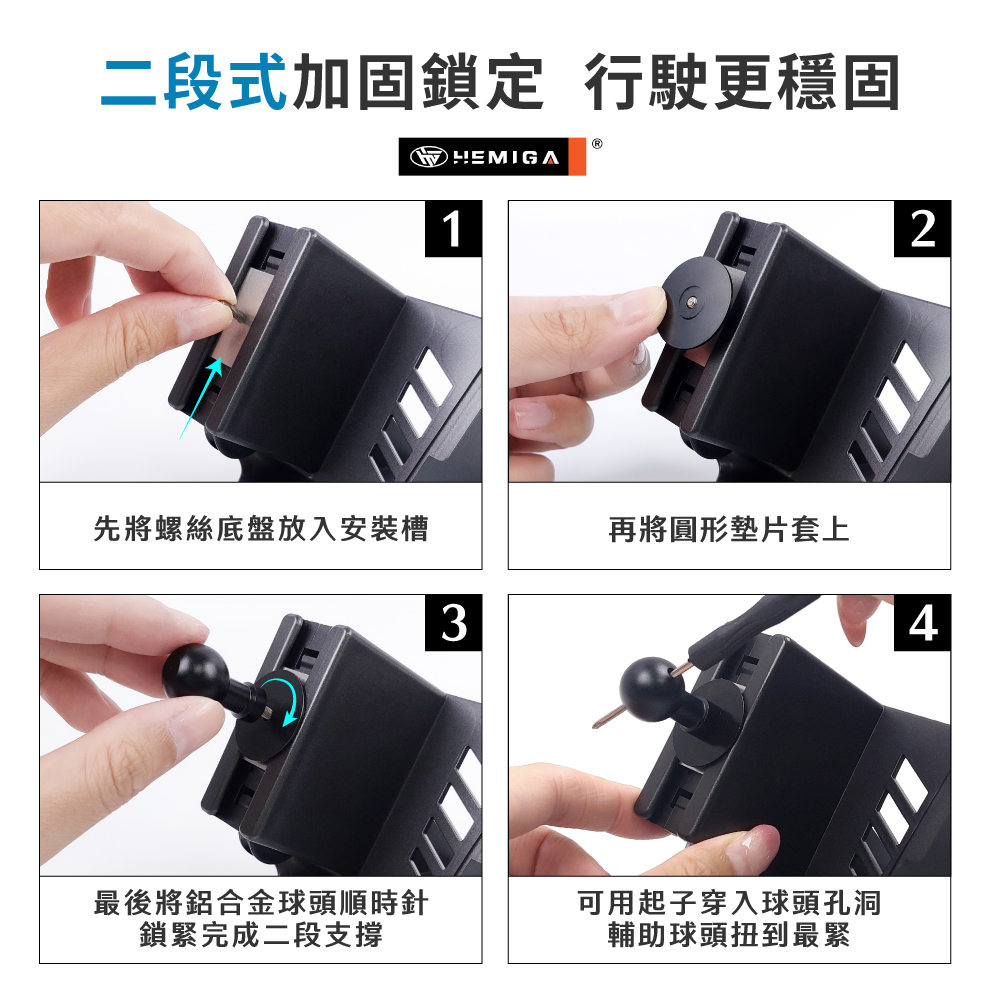 二段式加固鎖定 行駛更穩固

HEMIGA ®

1

先將螺絲底盤放入安裝槽

2

再將圓形墊片套上

3

最後將鋁合金球頭順時針鎖緊完成二段支撐

4

可用起子穿入球頭孔洞輔助球頭扭到最緊