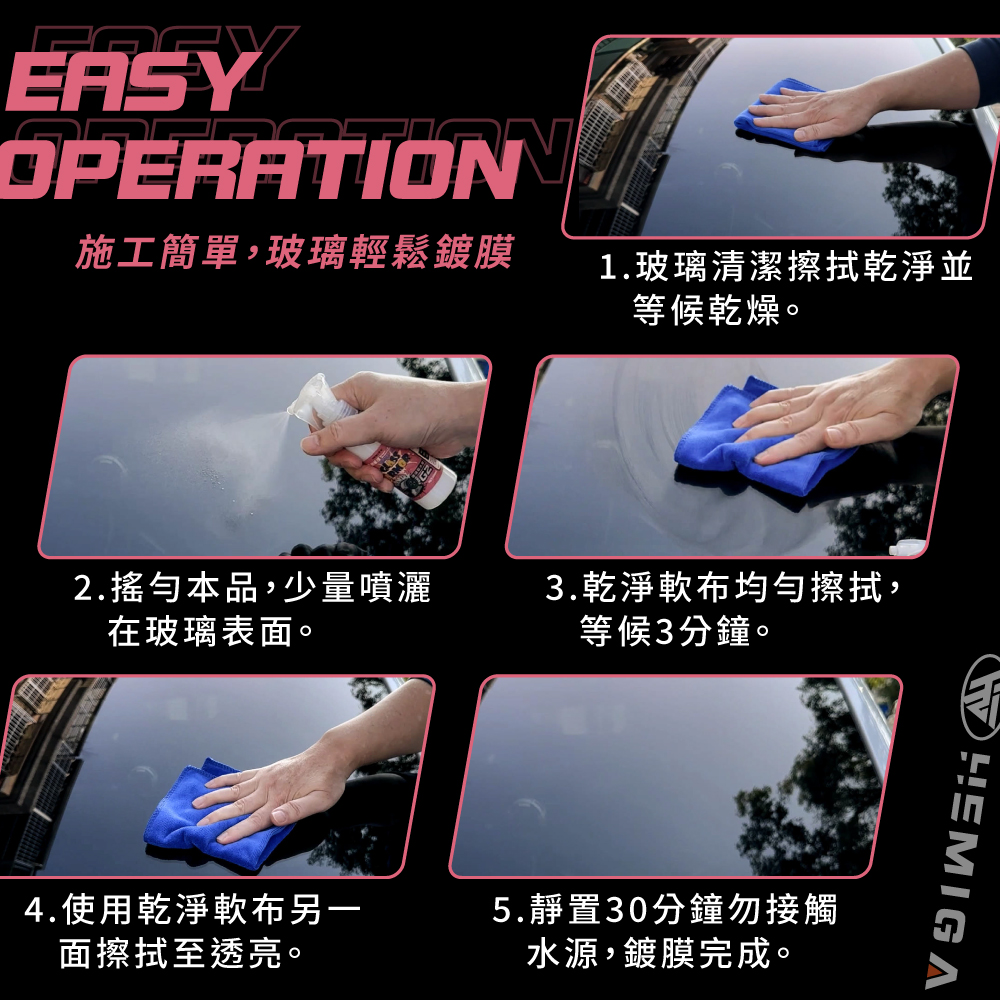 EASY
OPERATION

施工簡單，玻璃輕鬆鍍膜

1.玻璃清潔擦拭乾淨並等候乾燥。

2.搖勻本品，少量噴灑在玻璃表面。

3.乾淨軟布均勻擦拭，等候3分鐘。

4.使用乾淨軟布另一面擦拭至透亮。

5.靜置30分鐘勿接觸水源，鍍膜完成。

HEMIGA