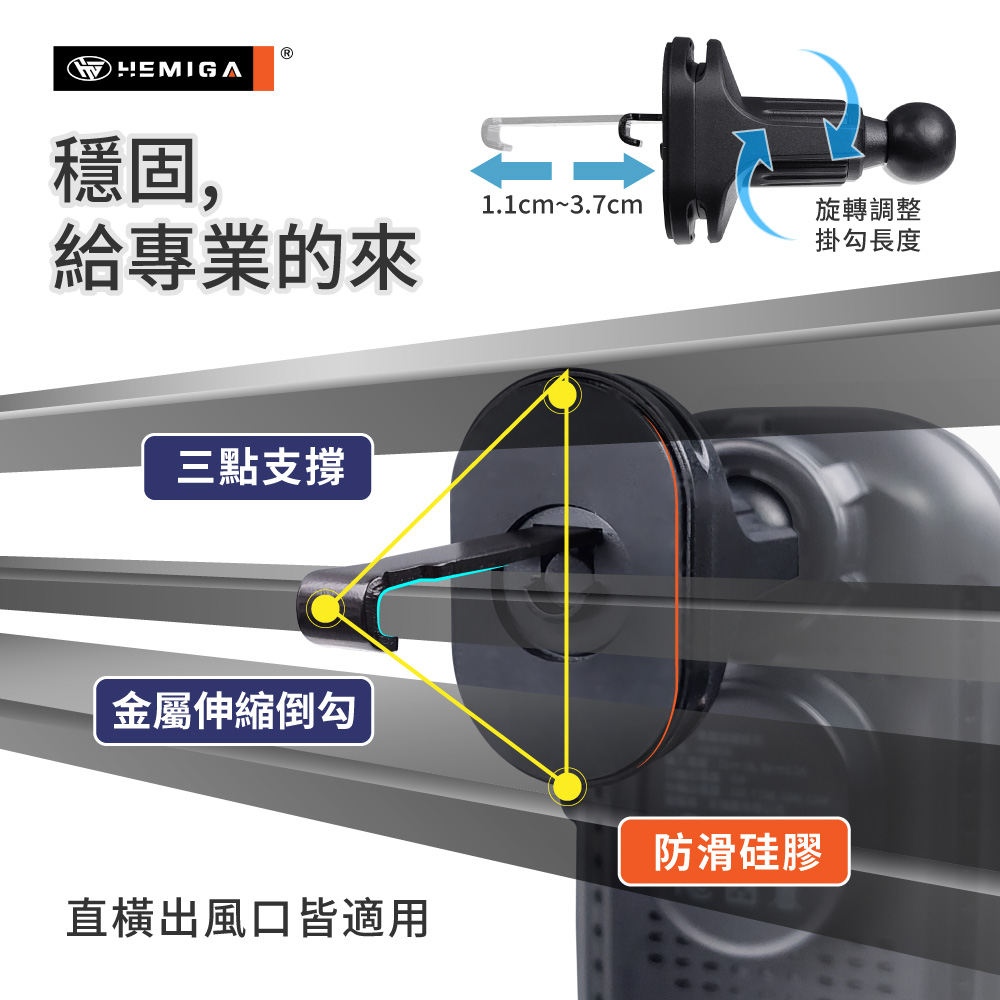 HEMIGA ®

穩固,
給專業的來

1.1cm~3.7cm

旋轉調整
掛勾長度

三點支撐

金屬伸縮倒勾

防滑硅膠

直橫出風口皆適用