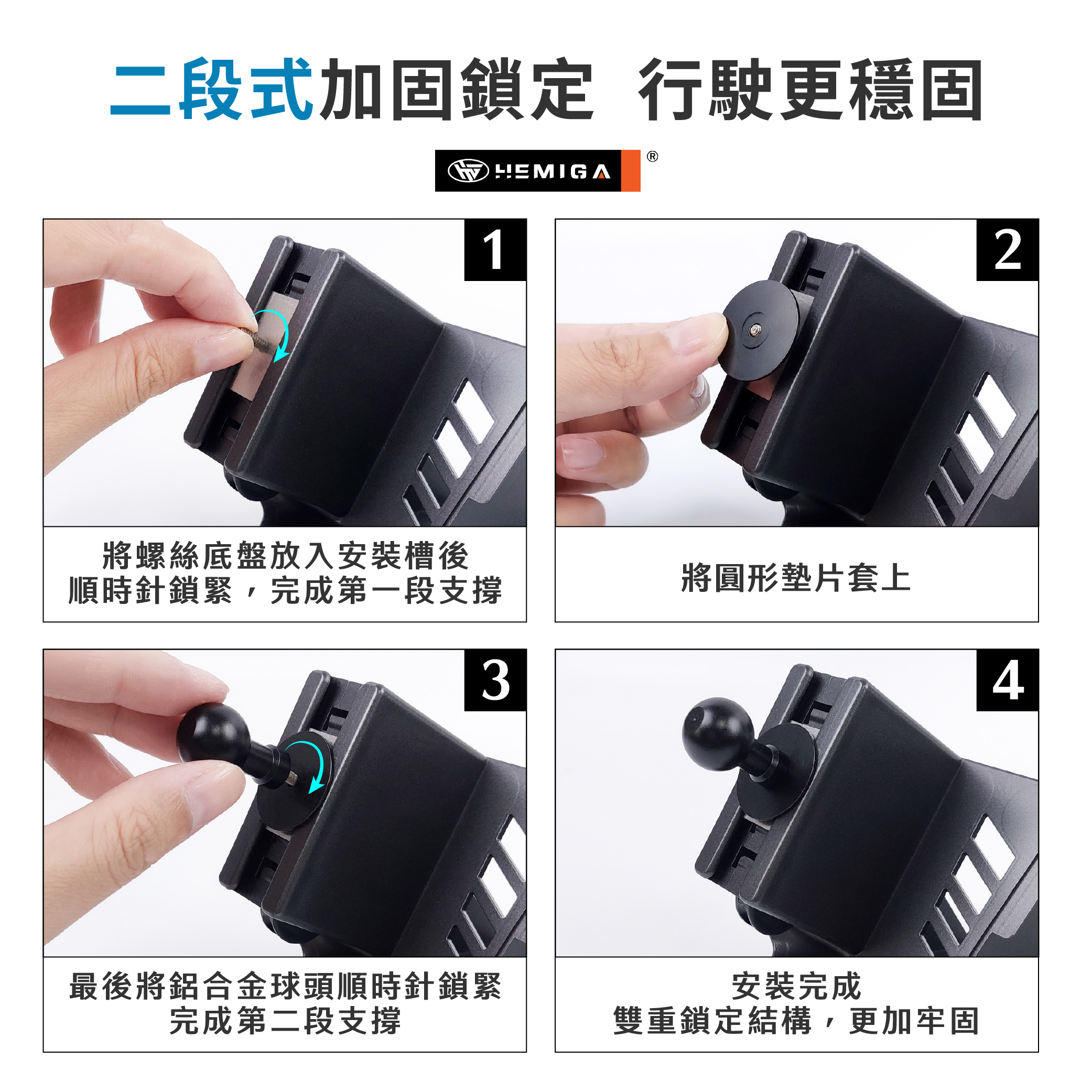 二段式加固鎖定 行駛更穩固

HEMIGA ®

1

將螺絲底盤放入安裝槽後
順時針鎖緊，完成第一段支撐

2

將圓形墊片套上

3

最後將鋁合金球頭順時針鎖緊
完成第二段支撐

4

安裝完成
雙重鎖定結構，更加牢固