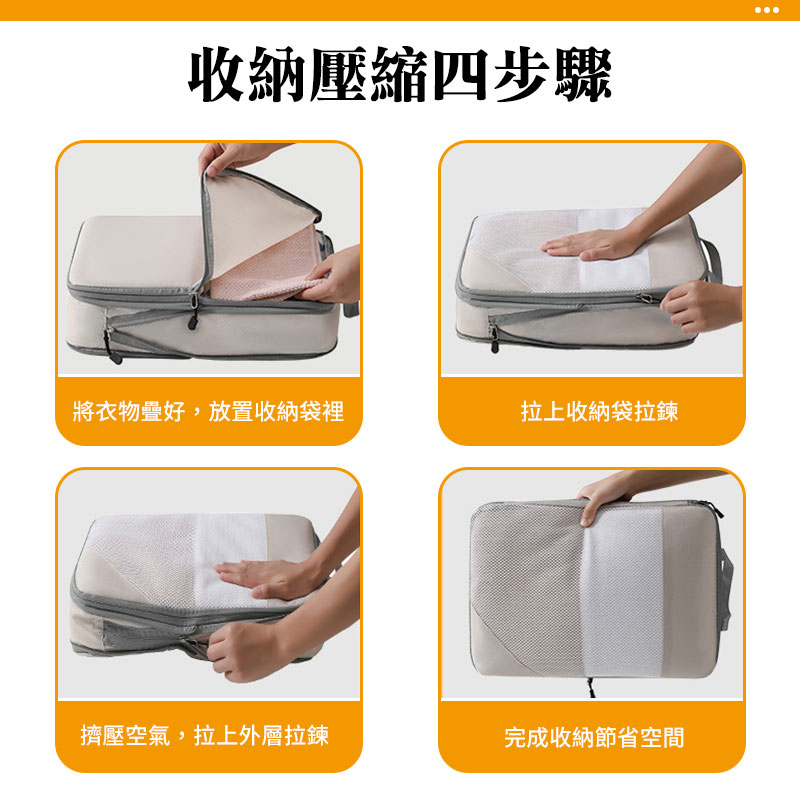 收納壓縮四步驟

將衣物疊好，放置收納袋裡

拉上收納袋拉鍊

擠壓空氣，拉上外層拉鍊

完成收納節省空間