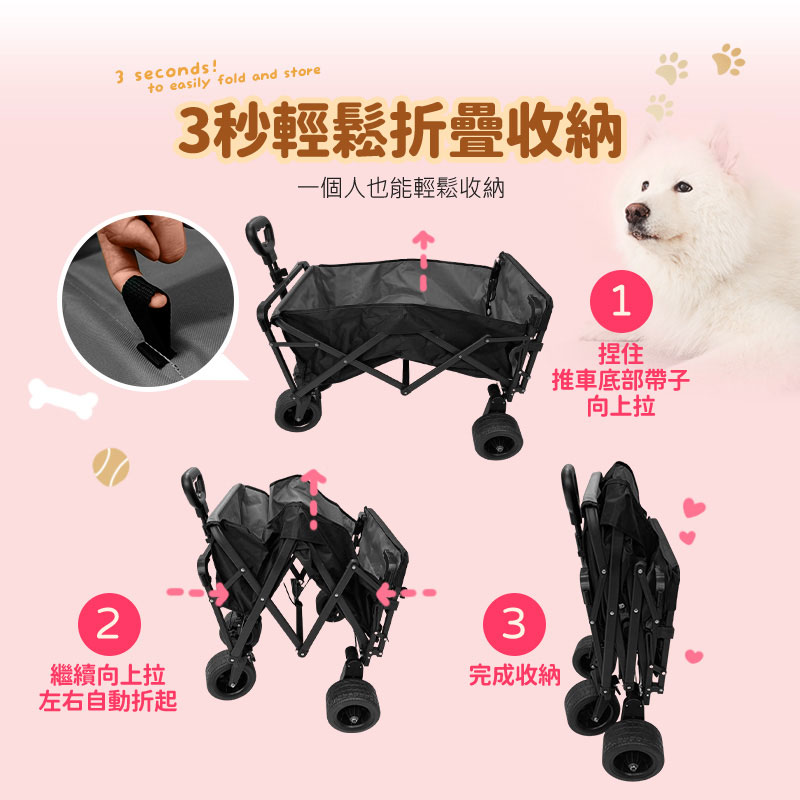 3 seconds!
to easily fold and store

3秒輕鬆折疊收納

一個人也能輕鬆收納

1
捏住
推車底部帶子
向上拉

2
繼續向上拉
左右自動折起

3
完成收納