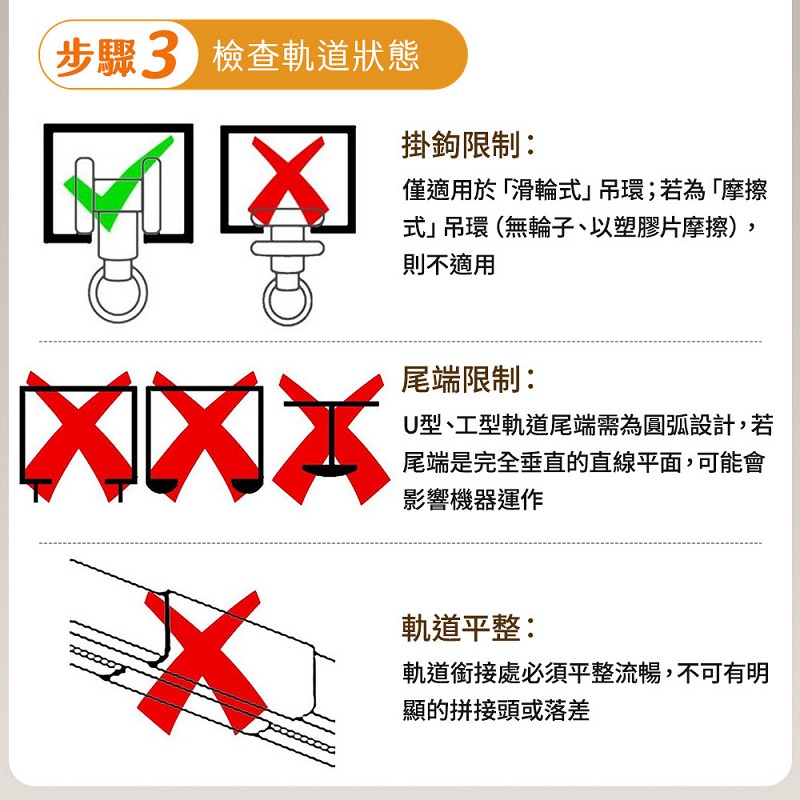 步驟3 檢查軌道狀態

掛鉤限制：

僅適用於「滑輪式」吊環；若為「摩擦式」吊環（無輪子、以塑膠片摩擦），則不適用

尾端限制：

U型、工型軌道尾端需為圓弧設計，若尾端是完全垂直的直線平面，可能會影響機器運作

軌道平整：

軌道銜接處必須平整流暢，不可有明顯的拼接頭或落差