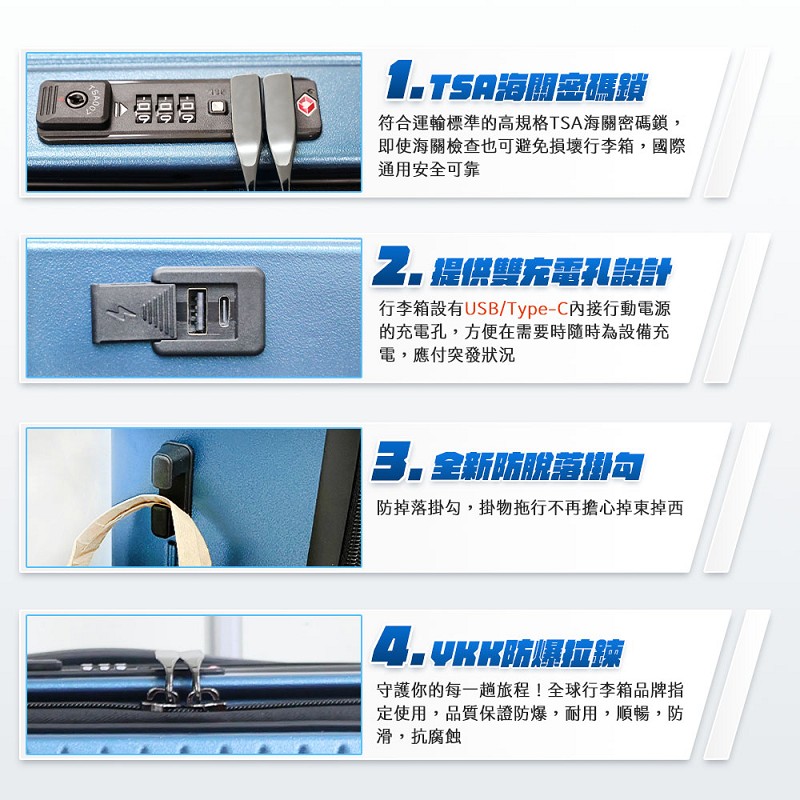 TSA007

1.TSA海關密碼鎖

符合運輸標準的高規格TSA海關密碼鎖，即使海關檢查也可避免損壞行李箱，國際通用安全可靠

2.提供雙充電孔設計

行李箱設有USB/Type-C內接行動電源的充電孔，方便在需要時隨時為設備充電，應付突發狀況

3.全新防脫落掛勾

防掉落掛勾，掛物拖行不再擔心掉東掉西

4.YKK防爆拉鍊

守護你的每一趟旅程！全球行李箱品牌指定使用，品質保證防爆，耐用，順暢，防滑，抗腐蝕