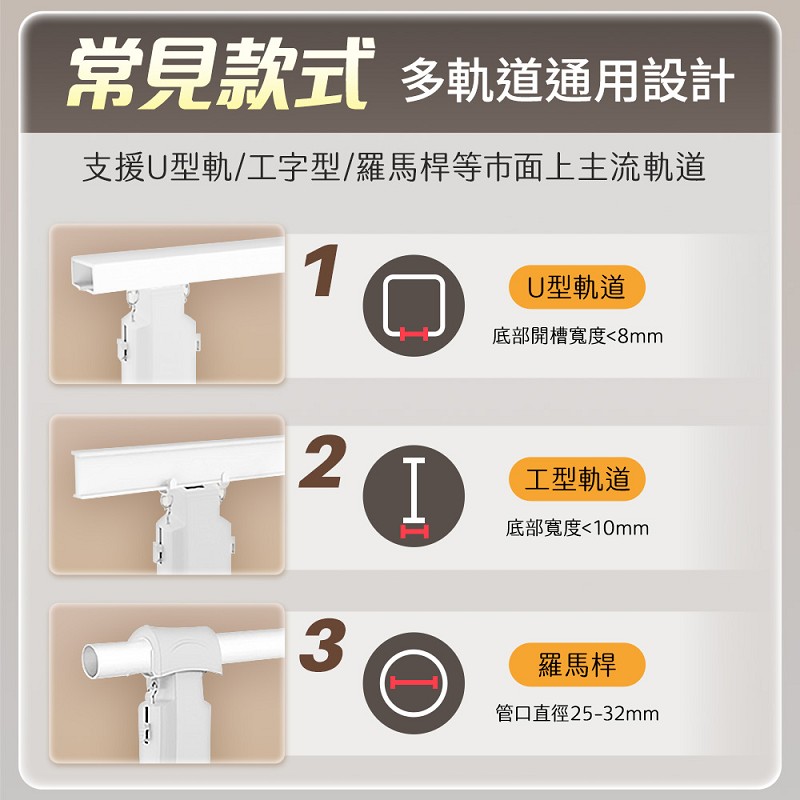 常見款式 多軌道通用設計

支援U型軌/工字型/羅馬桿等市面上主流軌道

1

U型軌道

底部開槽寬度<8mm

2

工型軌道

底部寬度<10mm

3

羅馬桿

管口直徑25-32mm