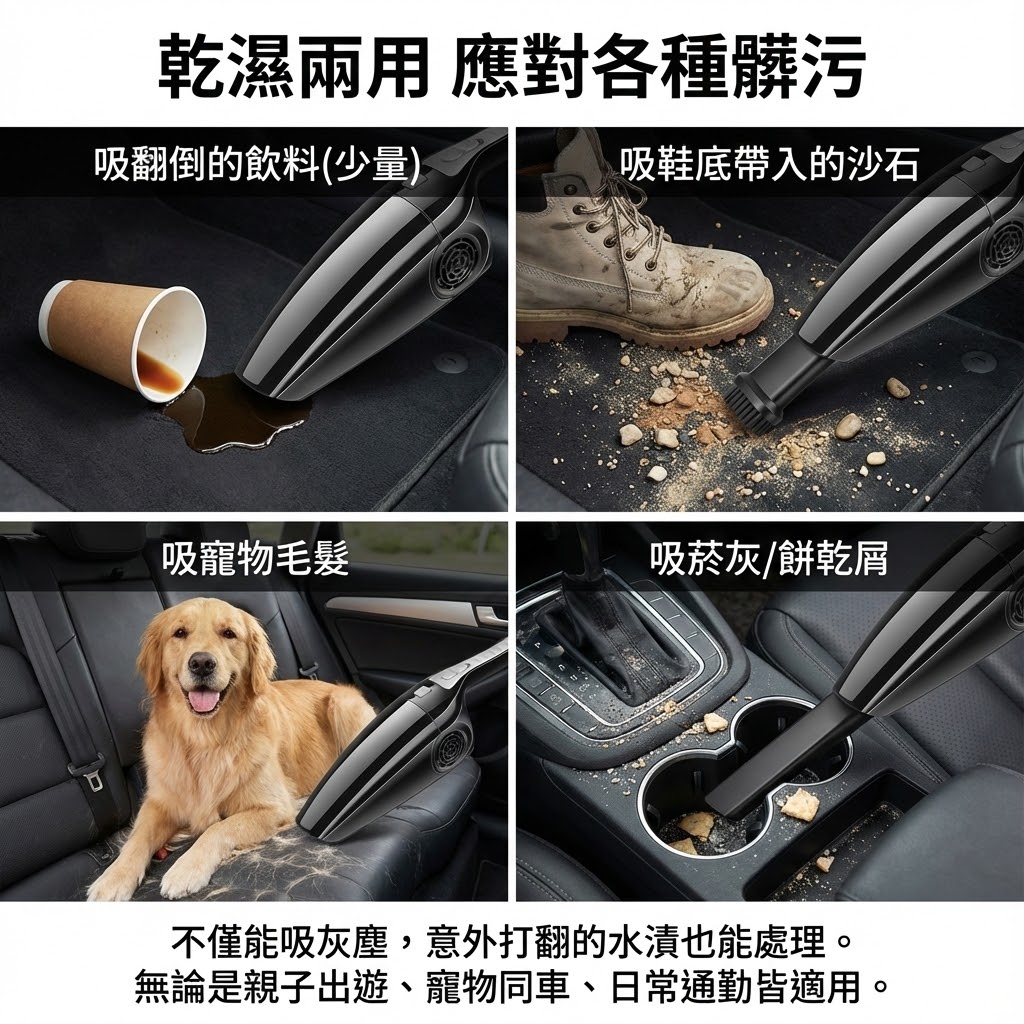 乾濕兩用 應對各種髒污

吸翻倒的飲料(少量)

吸鞋底帶入的沙石

吸寵物毛髮

吸菸灰/餅乾屑

不僅能吸灰塵，意外打翻的水漬也能處理。
無論是親子出遊、寵物同車、日常通勤皆適用。