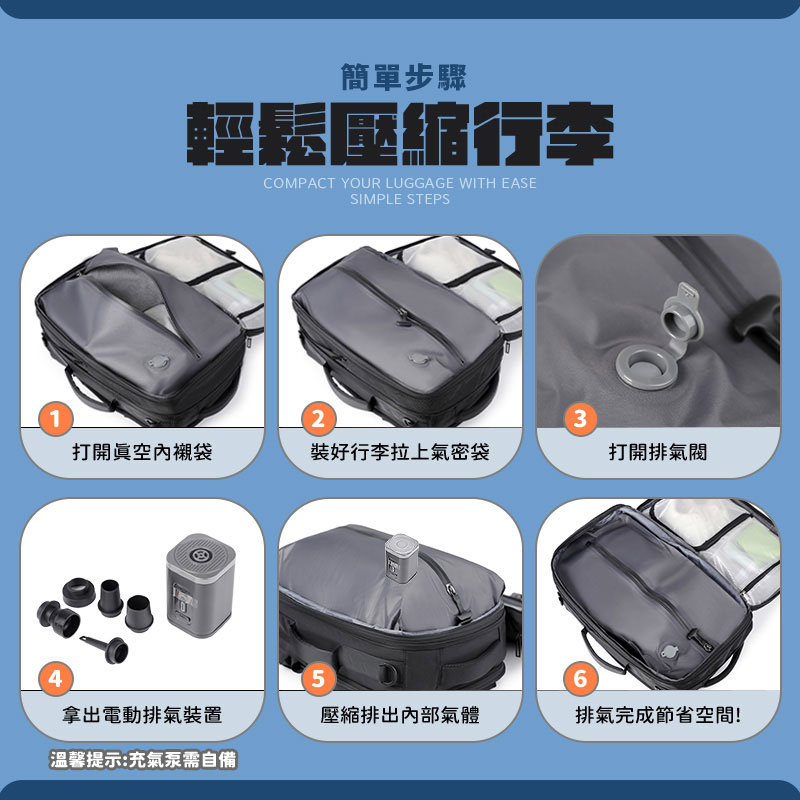 簡單步驟
輕鬆壓縮行李
COMPACT YOUR LUGGAGE WITH EASE
SIMPLE STEPS

1
打開真空內襯袋

2
裝好行李拉上氣密袋

3
打開排氣閥

4
拿出電動排氣裝置

5
壓縮排出內部氣體

6
排氣完成節省空間!

溫馨提示:充氣泵需自備