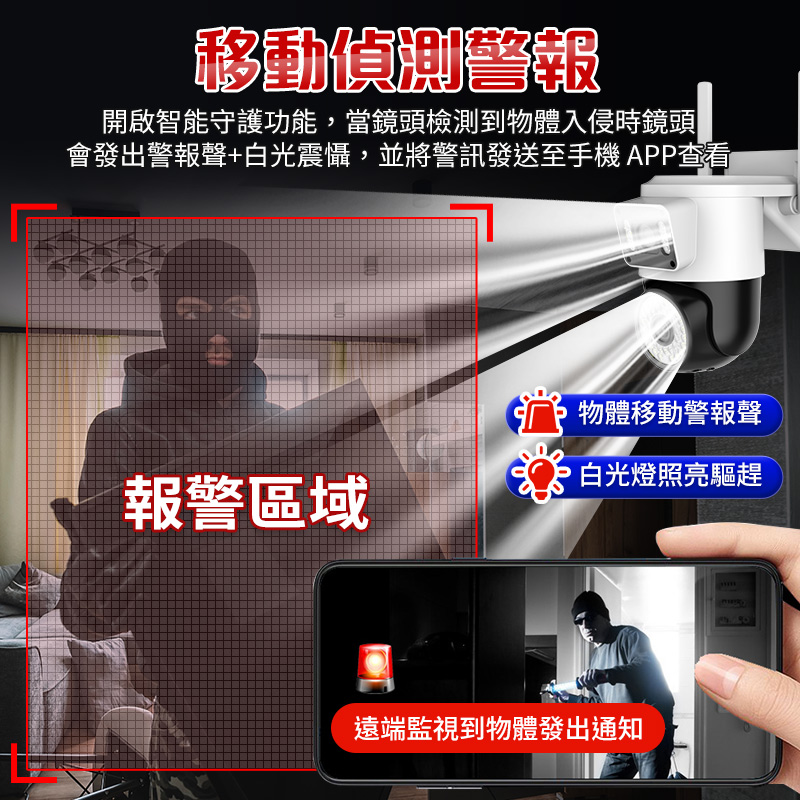 移動偵測警報

開啟智能守護功能，當鏡頭檢測到物體入侵時鏡頭會發出警報聲+白光震懾，並將警訊發送至手機 APP查看

物體移動警報聲

白光燈照亮驅趕

報警區域

遠端監視到物體發出通知