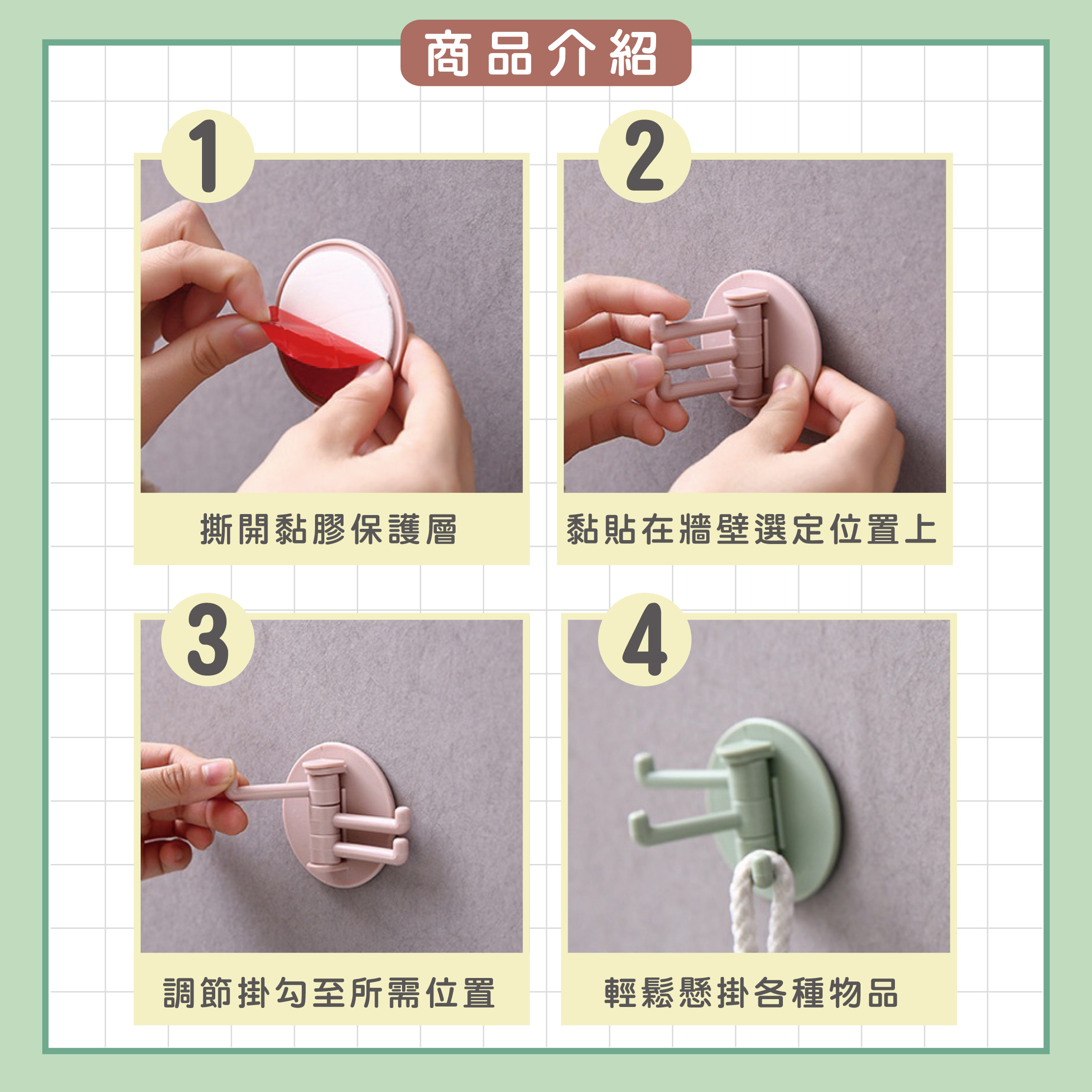 商品介紹

1

撕開黏膠保護層

2

黏貼在牆壁選定位置上

3

調節掛勾至所需位置

4

輕鬆懸掛各種物品