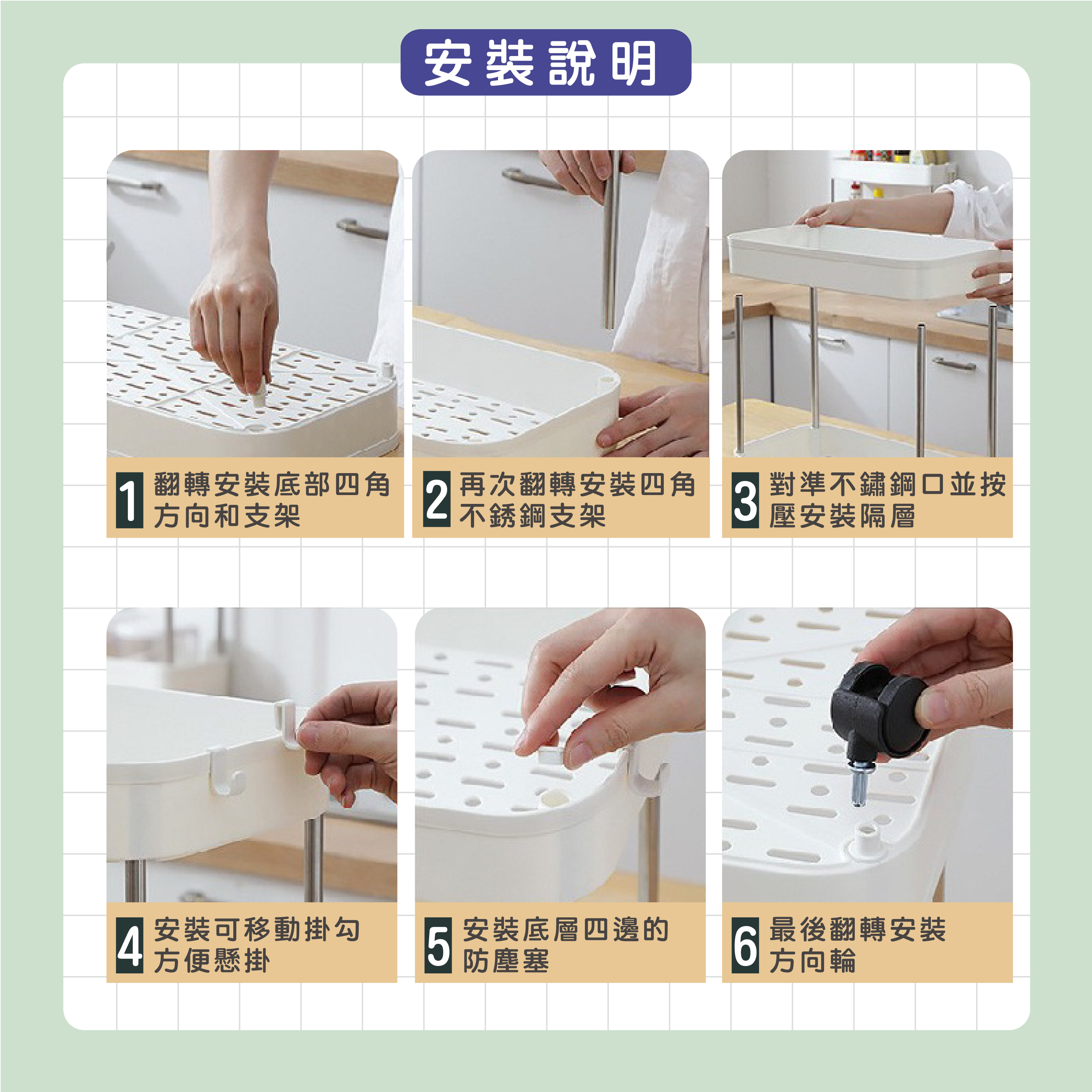 安裝說明

1 翻轉安裝底部四角方向和支架

2 再次翻轉安裝四角不銹鋼支架

3 對準不鏽鋼口並按壓安裝隔層

4 安裝可移動掛勾方便懸掛

5 安裝底層四邊的防塵塞

6 最後翻轉安裝方向輪