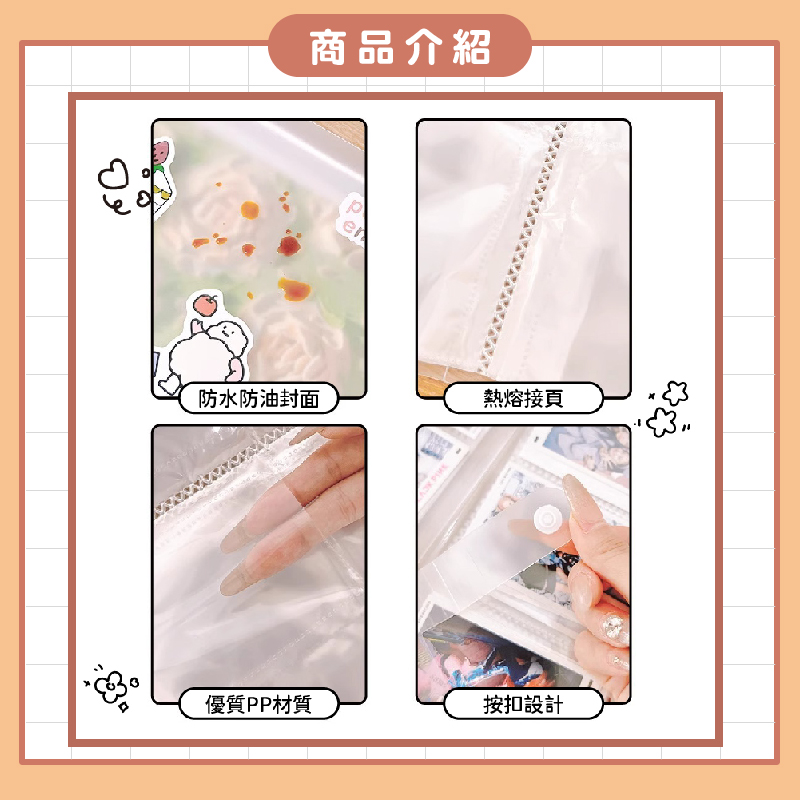 商品介紹

防水防油封面

熱熔接頁

優質PP材質

按扣設計