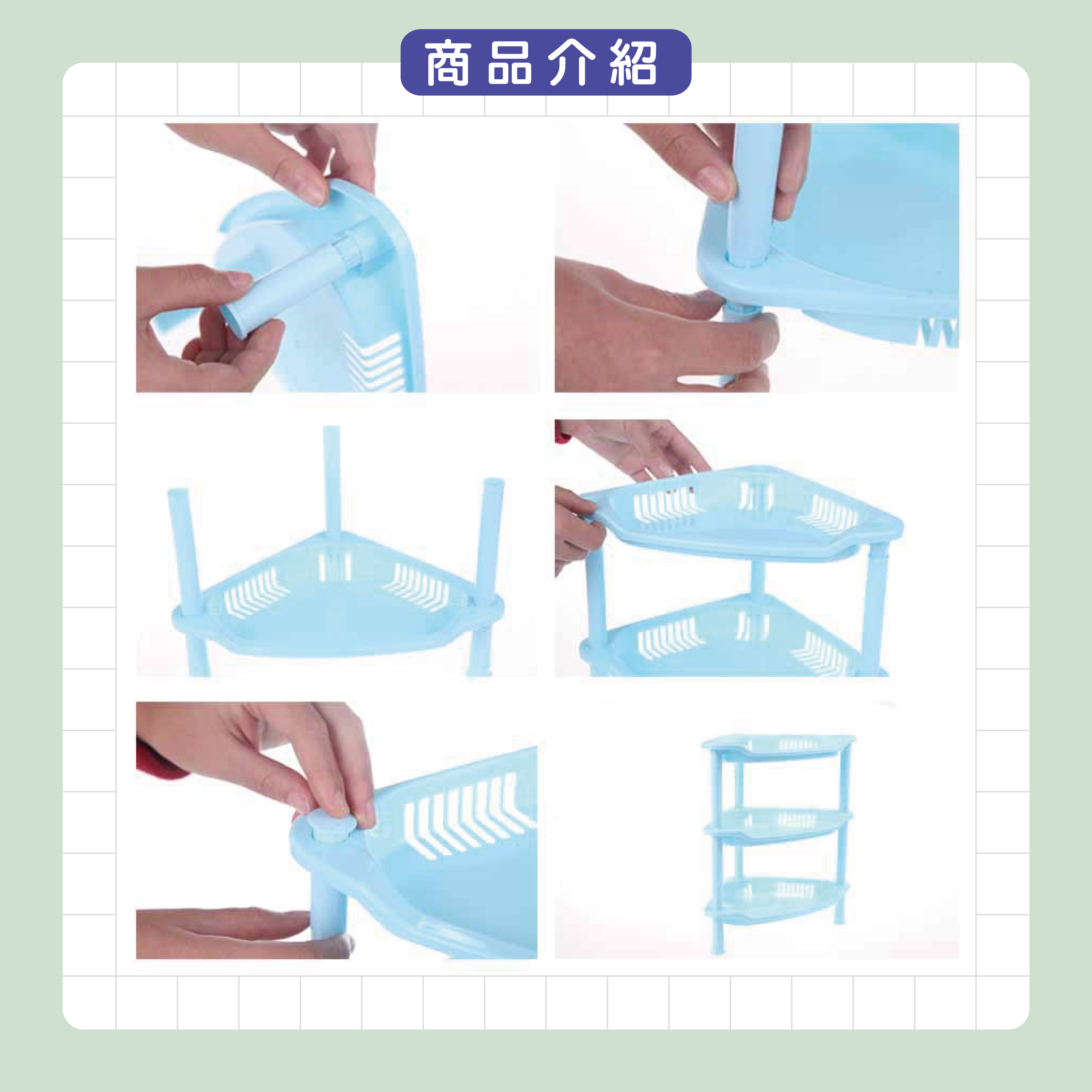 商品介紹