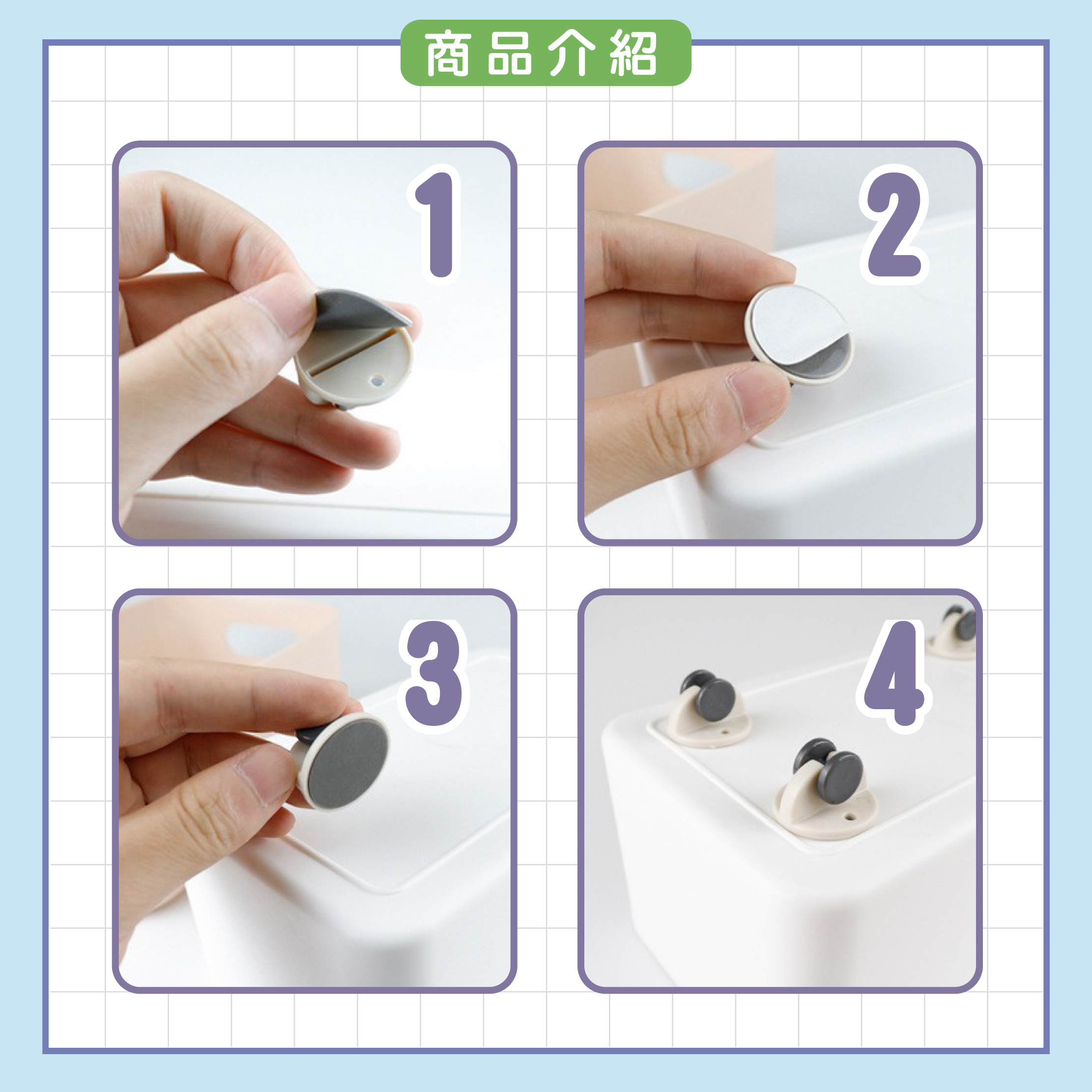 商品介紹

1

2

3

4