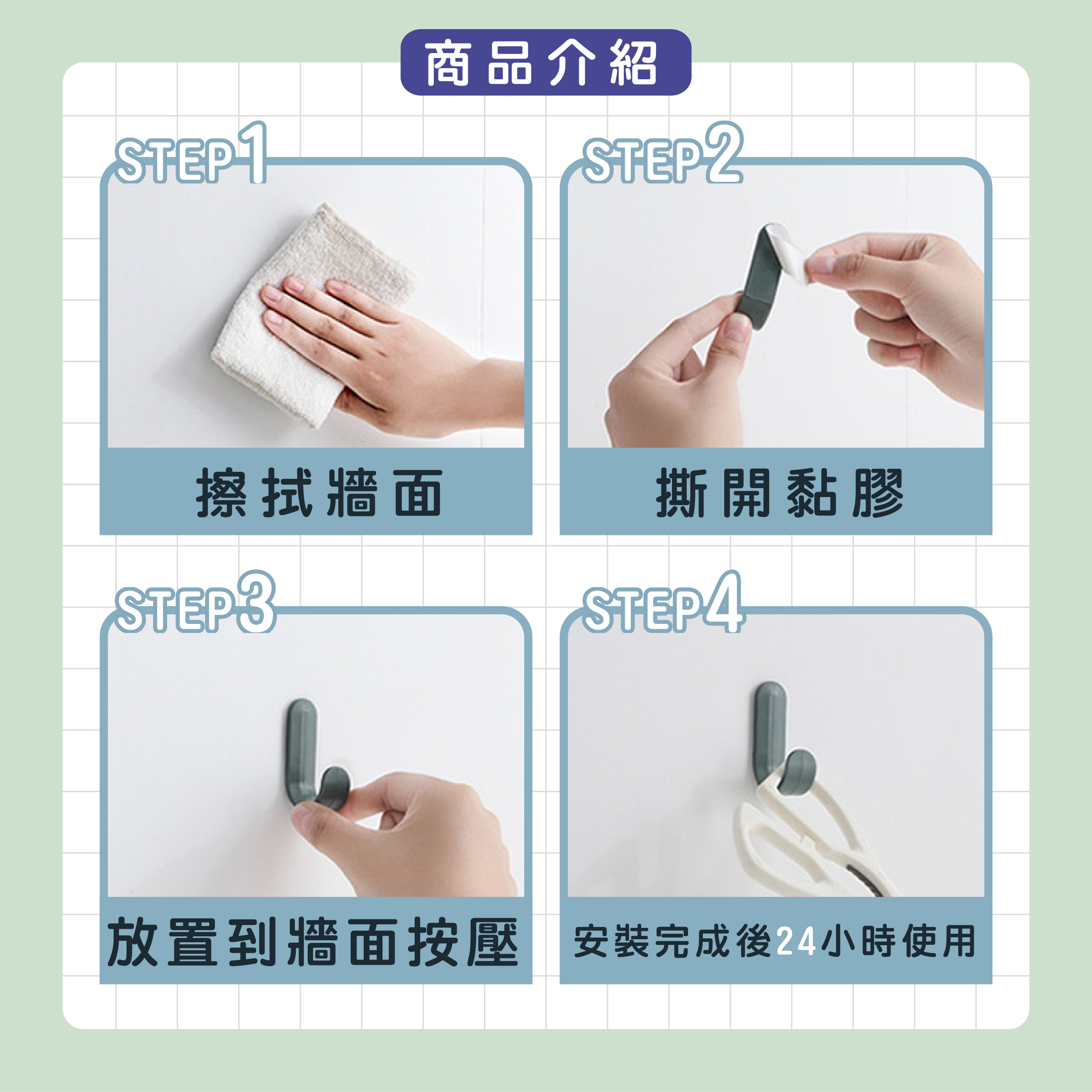 商品介紹

STEP1

擦拭牆面

STEP2

撕開黏膠

STEP3

放置到牆面按壓

STEP4

安裝完成後24小時使用