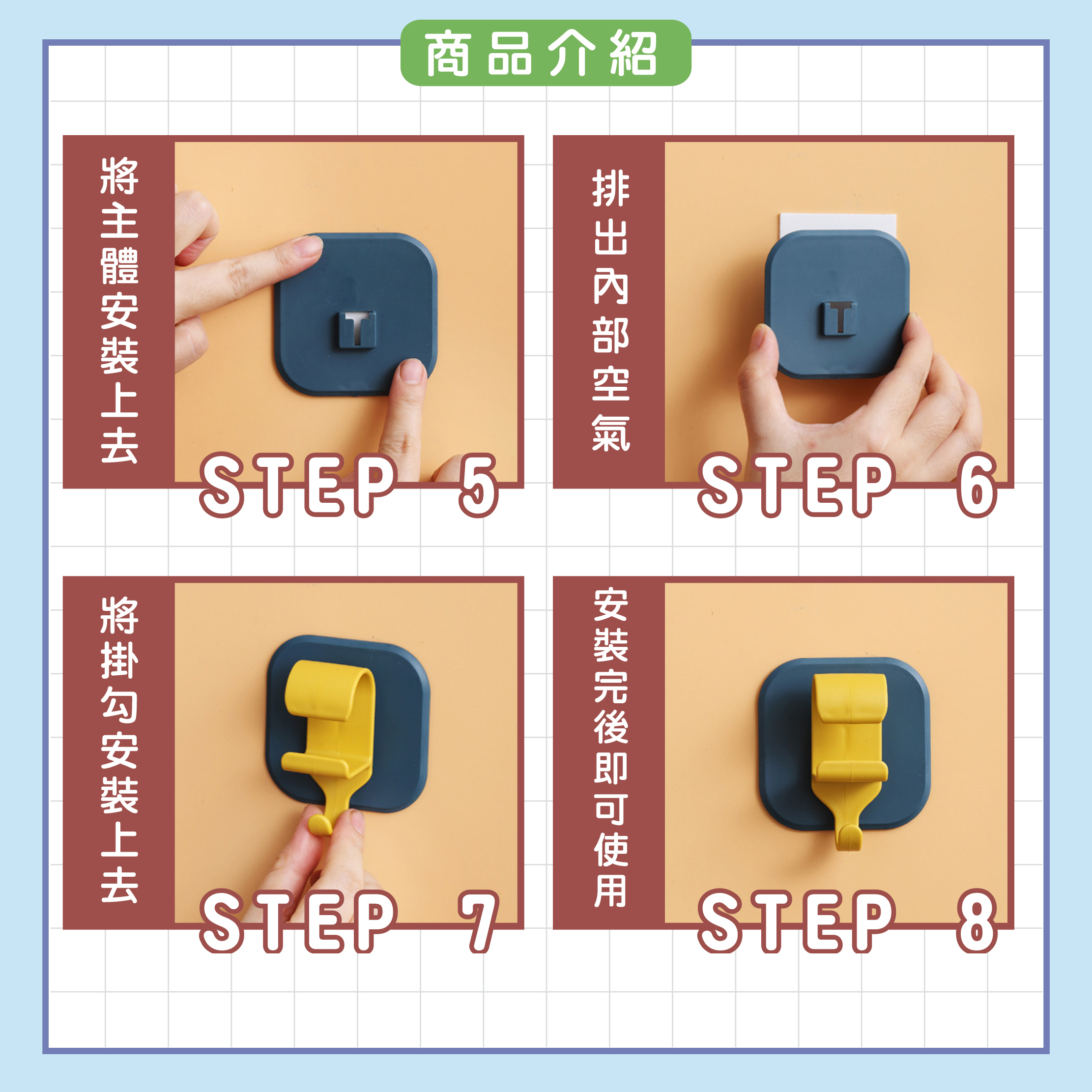 商品介紹

將主體安裝上去

STEP 5

排出內部空氣

STEP 6

將掛勾安裝上去

STEP 7

安裝完後即可使用

STEP 8