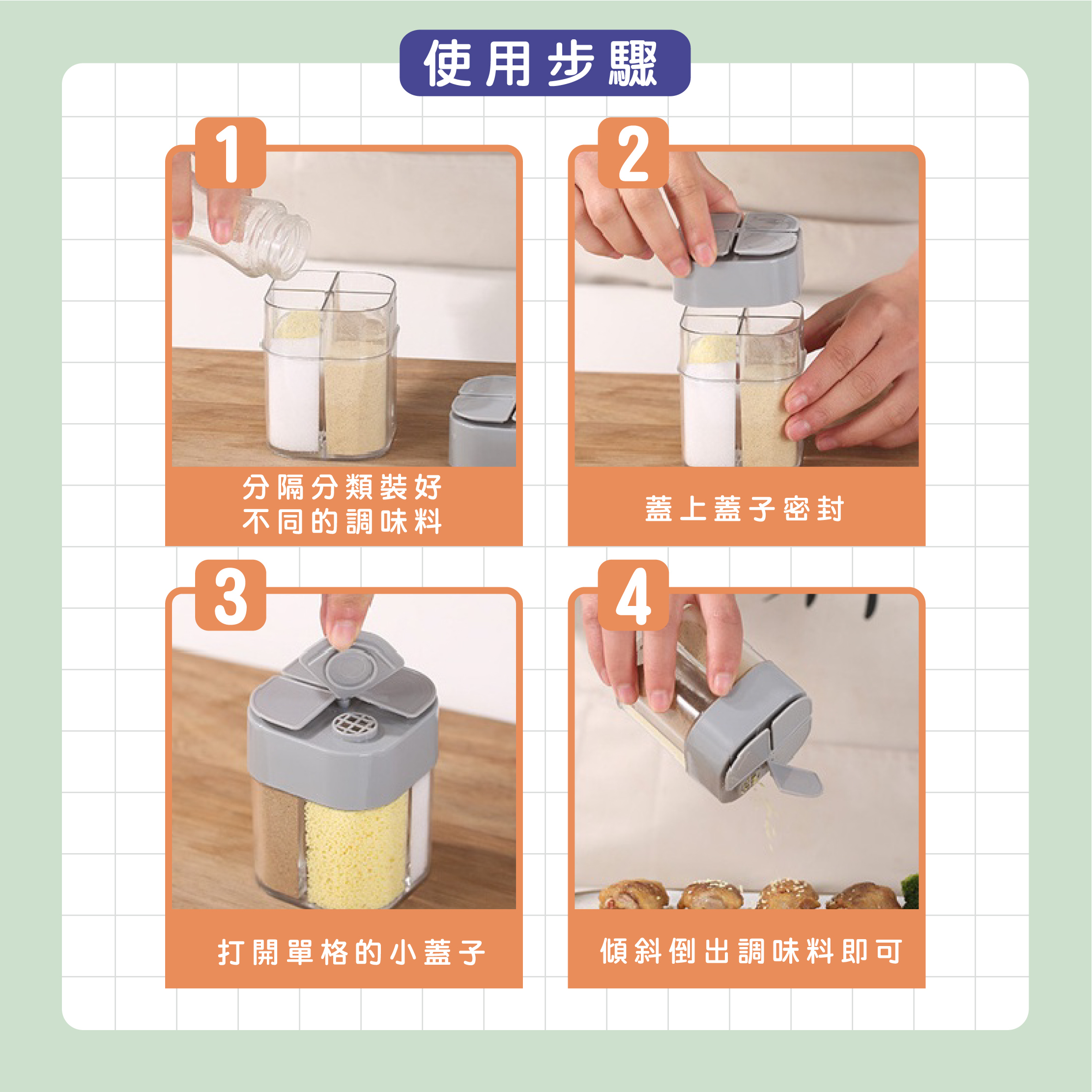 使用步驟

1

分隔分類裝好
不同的調味料

2

蓋上蓋子密封

3

打開單格的小蓋子

4

傾斜倒出調味料即可