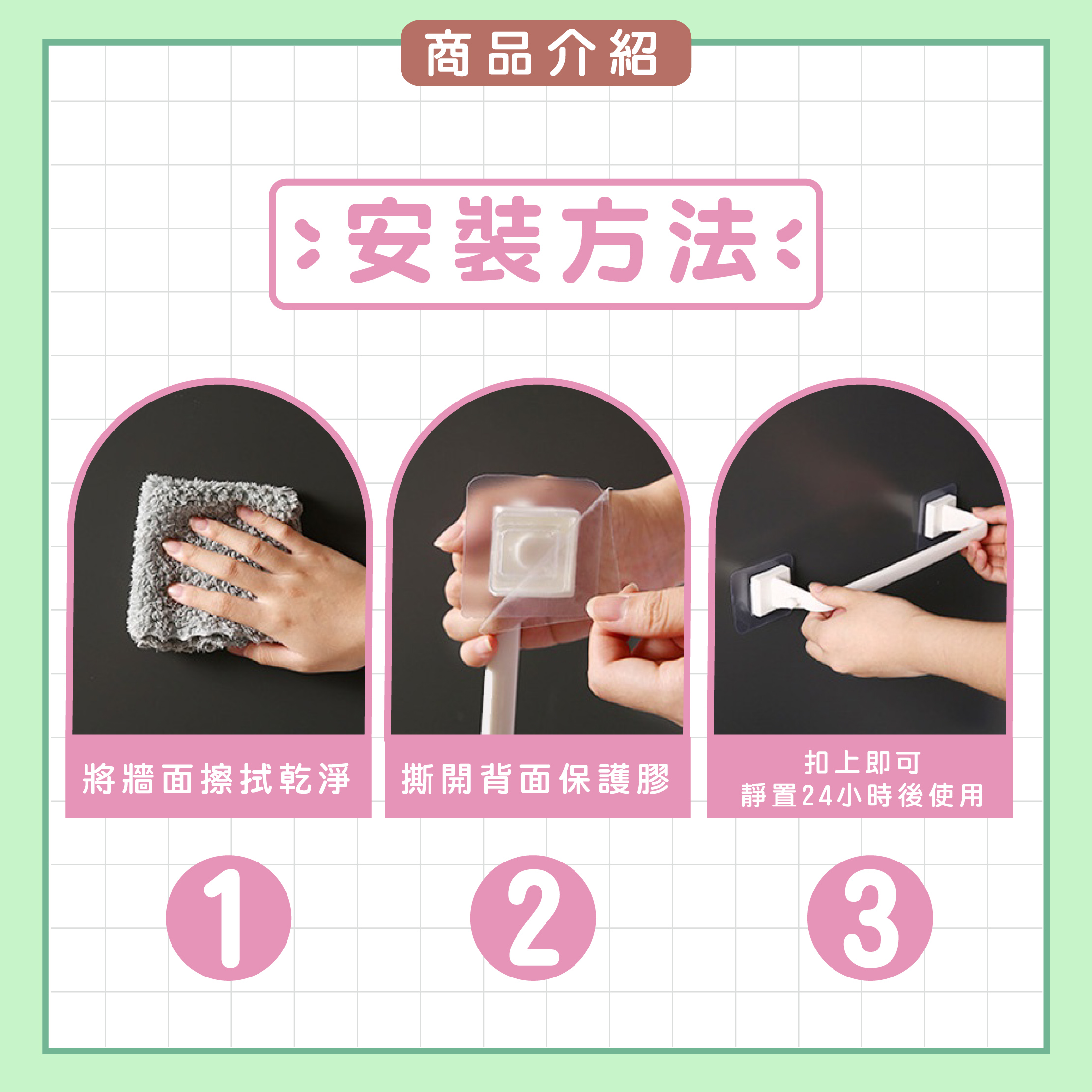 商品介紹

安裝方法

將牆面擦拭乾淨

撕開背面保護膠

扣上即可
靜置24小時後使用

1

2

3