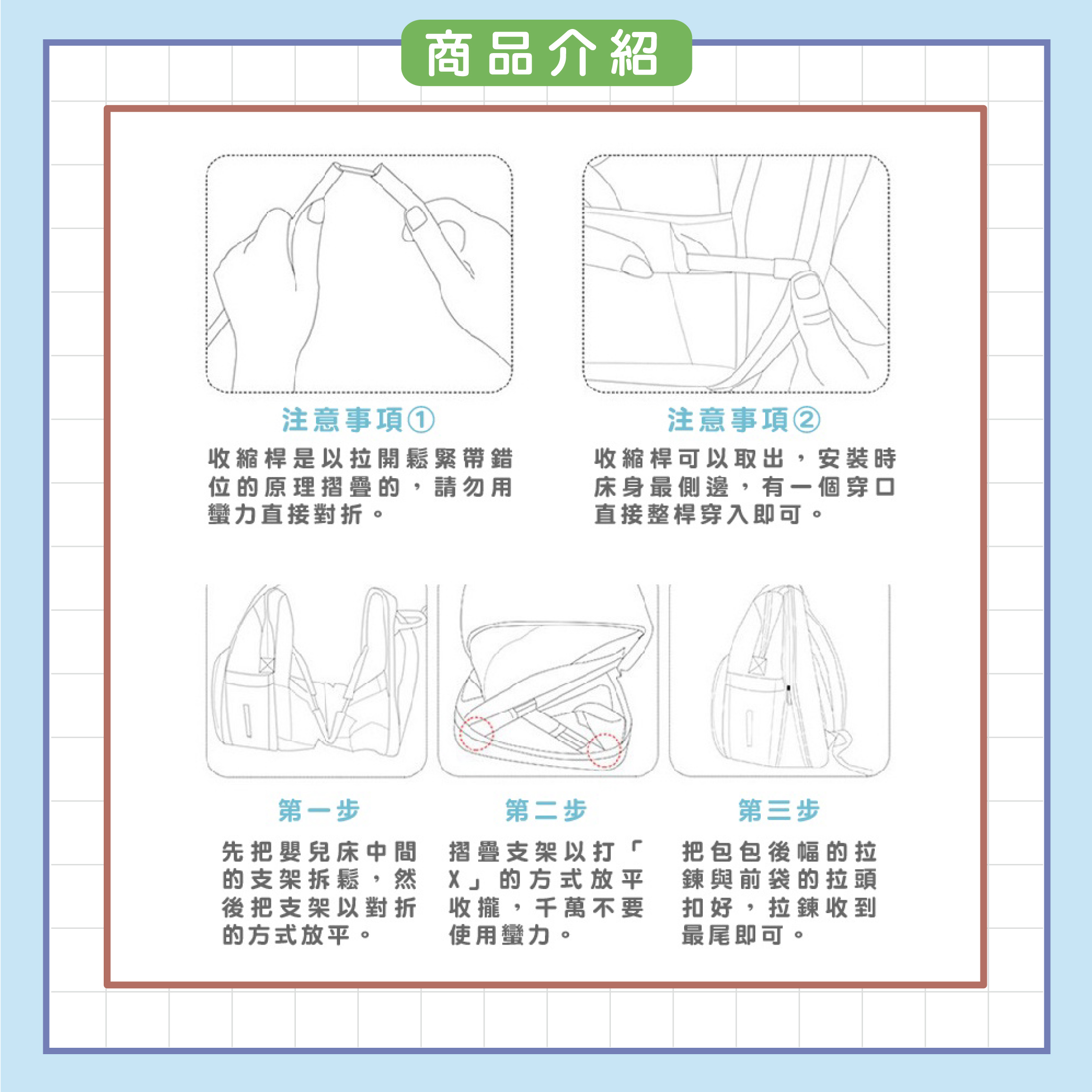 商品介紹

注意事項①

收縮桿是以拉開鬆緊帶錯位的原理摺疊的，請勿用蠻力直接對折。

注意事項②

收縮桿可以取出，安裝時床身最側邊，有一個穿口直接整桿穿入即可。

第一步

先把嬰兒床中間的支架拆鬆，然後把支架以對折的方式放平。

第二步

摺疊支架以打「X」的方式放平收攏，千萬不要使用蠻力。

第三步

把包包後幅的拉鍊與前袋的拉頭扣好，拉鍊收到最尾即可。