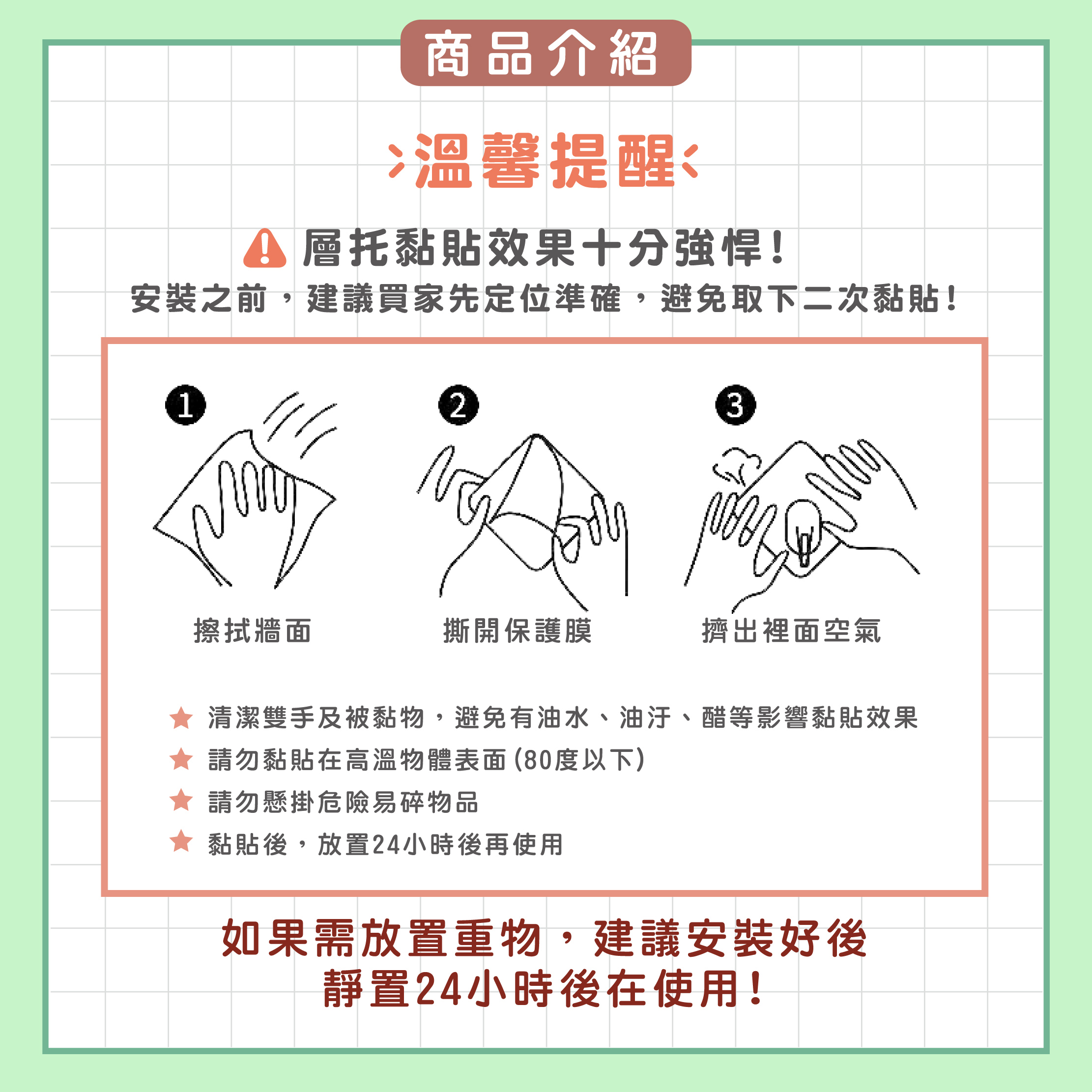 商品介紹

溫馨提醒

層托黏貼效果十分強悍！

安裝之前，建議買家先定位準確，避免取下二次黏貼！

1
擦拭牆面

2
撕開保護膜

3
擠出裡面空氣

清潔雙手及被黏物，避免有油水、油汙、醋等影響黏貼效果
請勿黏貼在高溫物體表面（80度以下）
請勿懸掛危險易碎物品
黏貼後，放置24小時後再使用

如果需放置重物，建議安裝好後
靜置24小時後在使用！