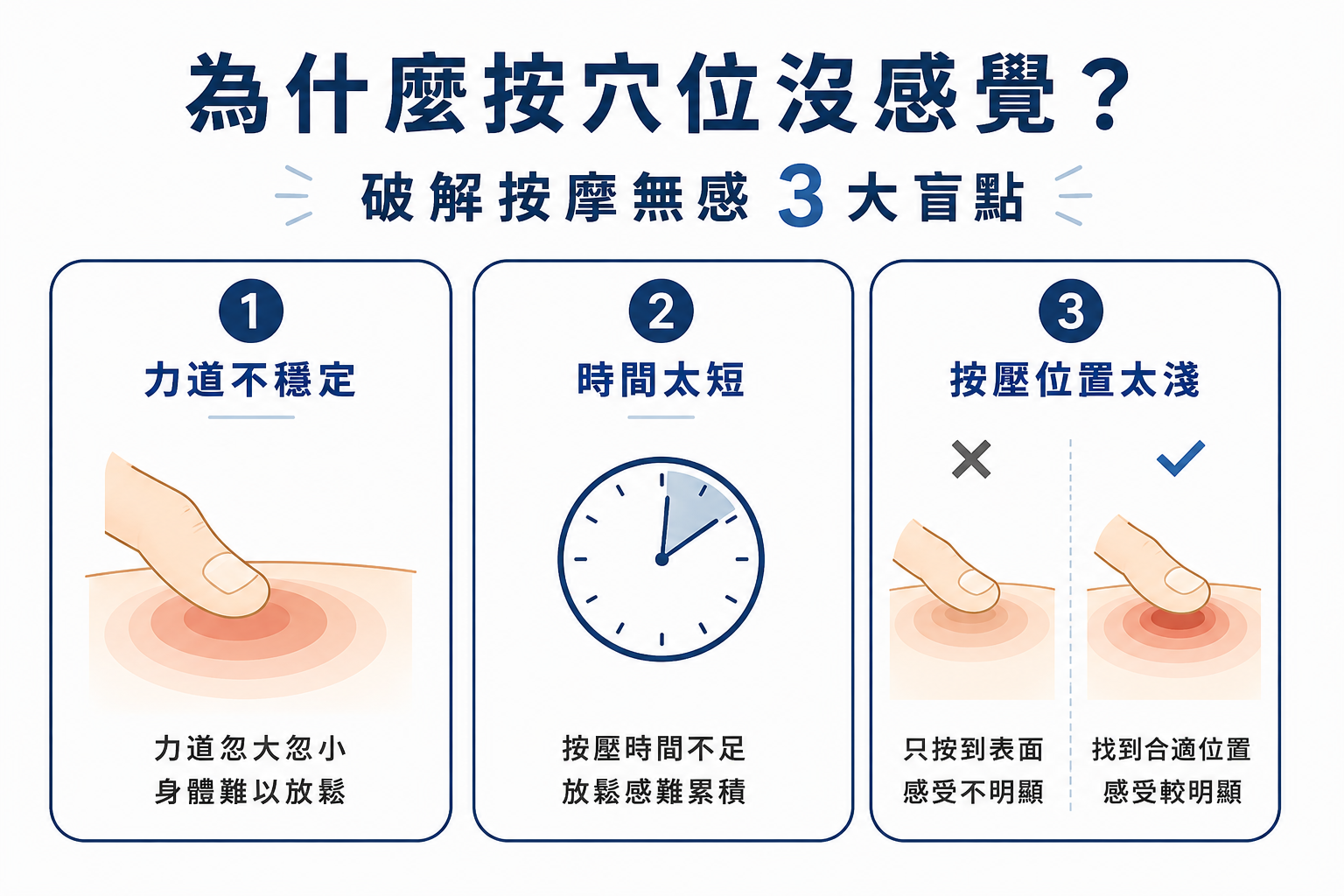 為什麼按穴位沒感覺？

破解按摩無感 3 大盲點

1
力道不穩定

力道忽大忽小
身體難以放鬆

2
時間太短

按壓時間不足
放鬆感難累積

3
按壓位置太淺

只按到表面
感受不明顯

找到合適位置
感受較明顯