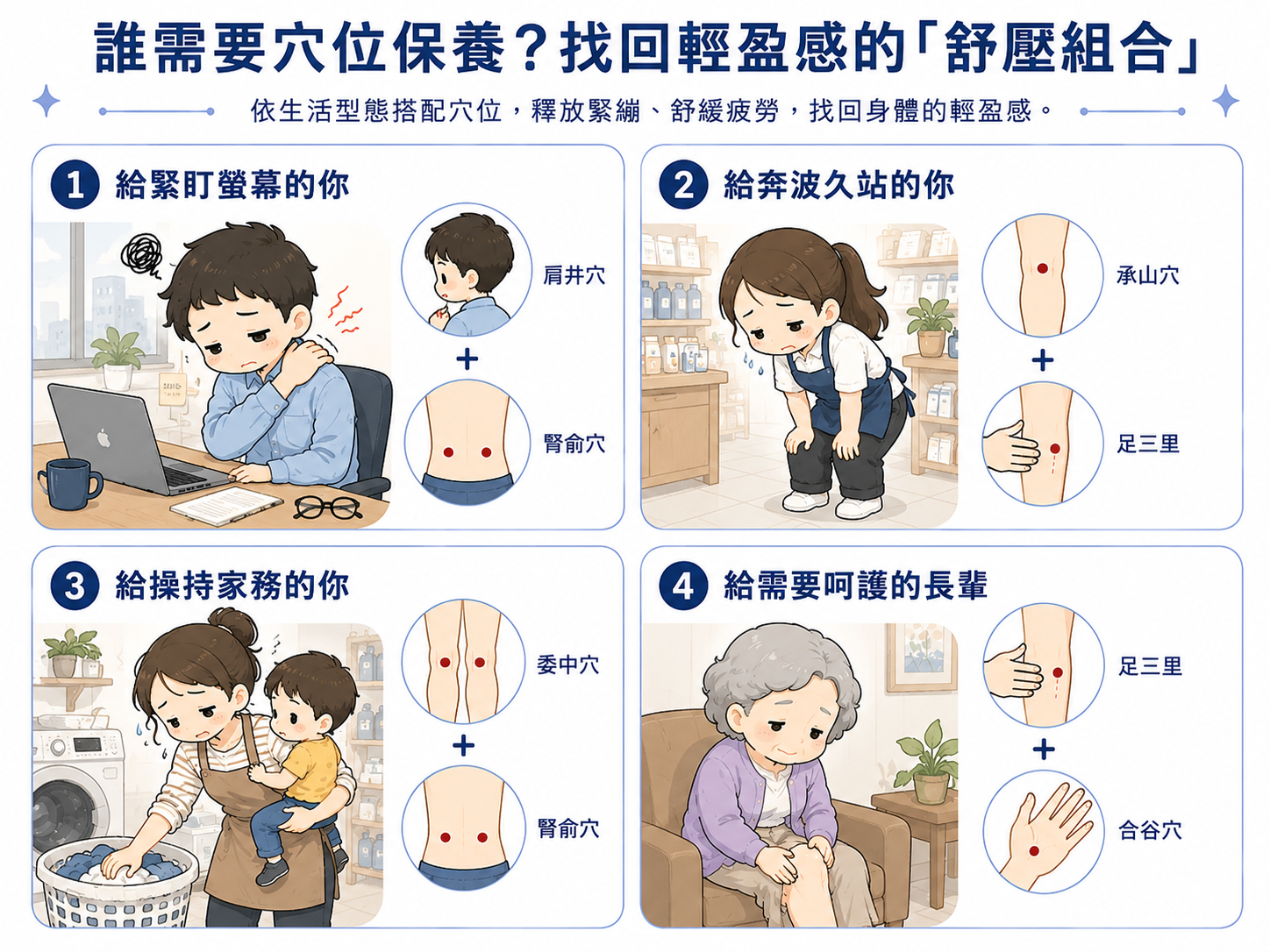 誰需要穴位保養？找回輕盈感的「舒壓組合」

依生活型態搭配穴位，釋放緊繃、舒緩疲勞，找回身體的輕盈感。

1 給緊盯螢幕的你

肩井穴

+

腎俞穴

2 給奔波久站的你

承山穴

+

足三里

3 給操持家務的你

委中穴

+

腎俞穴

4 給需要呵護的長輩

足三里

+

合谷穴