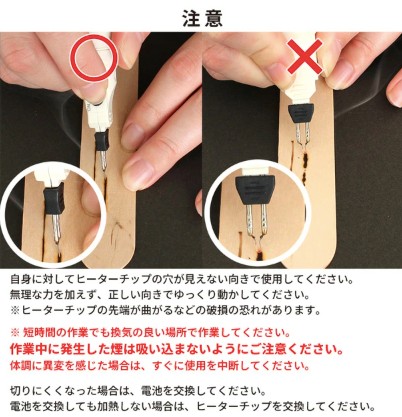 注意

自身に対してヒーターチップの穴が見えない向きで使用してください。
無理な力を加えず、正しい向きでゆっくり動かしてください。
※ヒーターチップの先端が曲がるなどの破損の恐れがあります。

※ 短時間の作業でも換気の良い場所で作業してください。
作業中に発生した煙は吸い込まないようにご注意ください。
体調に異変を感じた場合は、すぐに使用を中断してください。

切りにくくなった場合は、電池を交換してください。
電池を交換しても加熱しない場合は、ヒーターチップを交換してください。