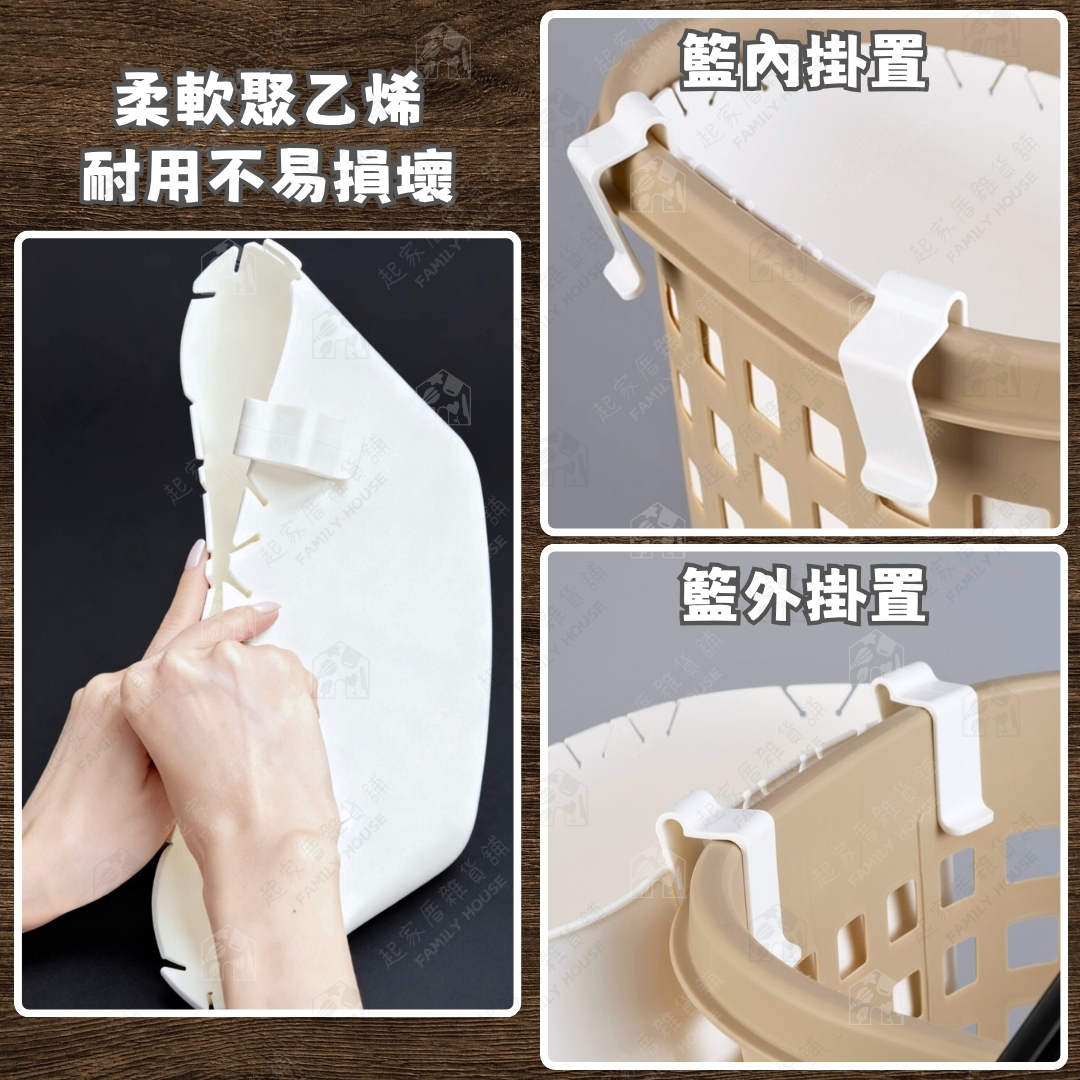 柔軟聚乙烯
耐用不易損壞

籃內掛置

籃外掛置

起家厝雜貨舖
FAMILY HOUSE