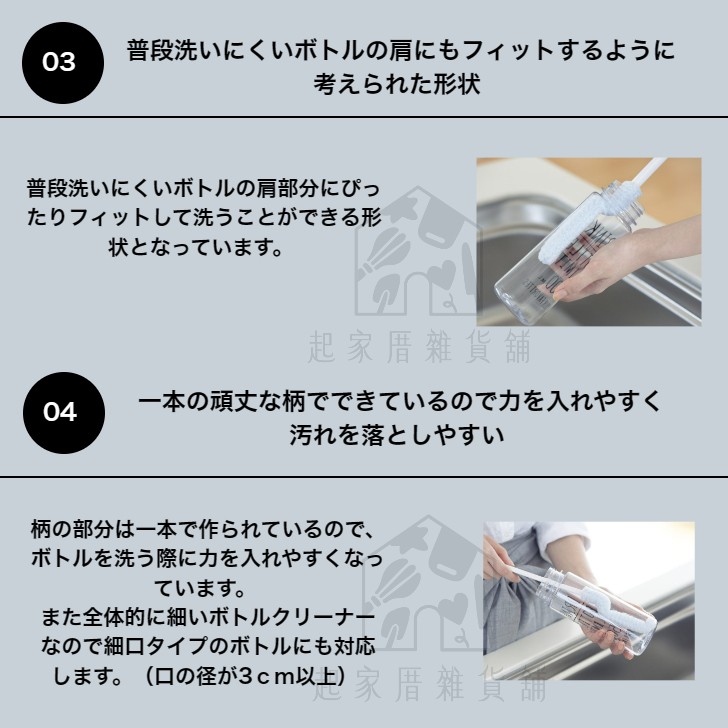 03

普段洗いにくいボトルの肩にもフィットするように考えられた形状

普段洗いにくいボトルの肩部分にぴったりフィットして洗うことができる形状となっています。

起家厝雜貨舖

04

一本の頑丈な柄でできているので力を入れやすく汚れを落としやすい

柄の部分は一本で作られているので、ボトルを洗う際に力を入れやすくなっています。
また全体的に細いボトルクリーナーなので細口タイプのボトルにも対応します。（口の径が3ｃm以上）

起家厝雜貨舖