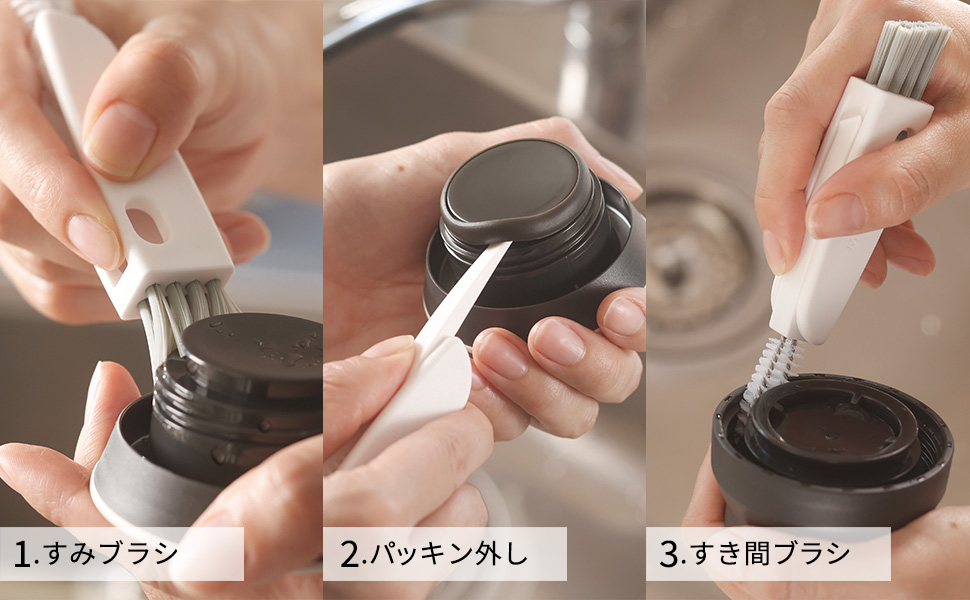 1.すみブラシ

2.パッキン外し

3.すき間ブラシ