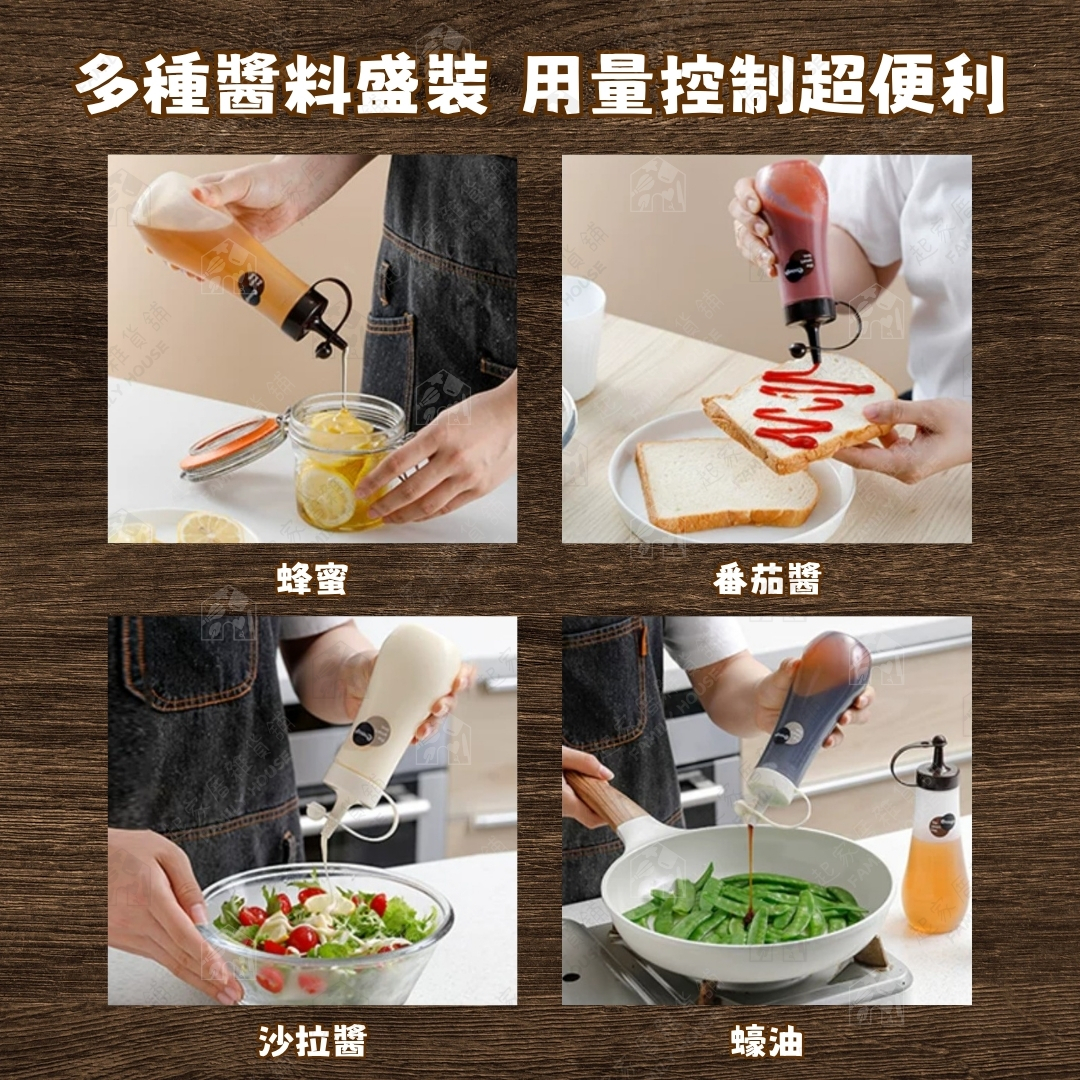 多種醬料盛裝 用量控制超便利

蜂蜜

番茄醬

沙拉醬

蠔油