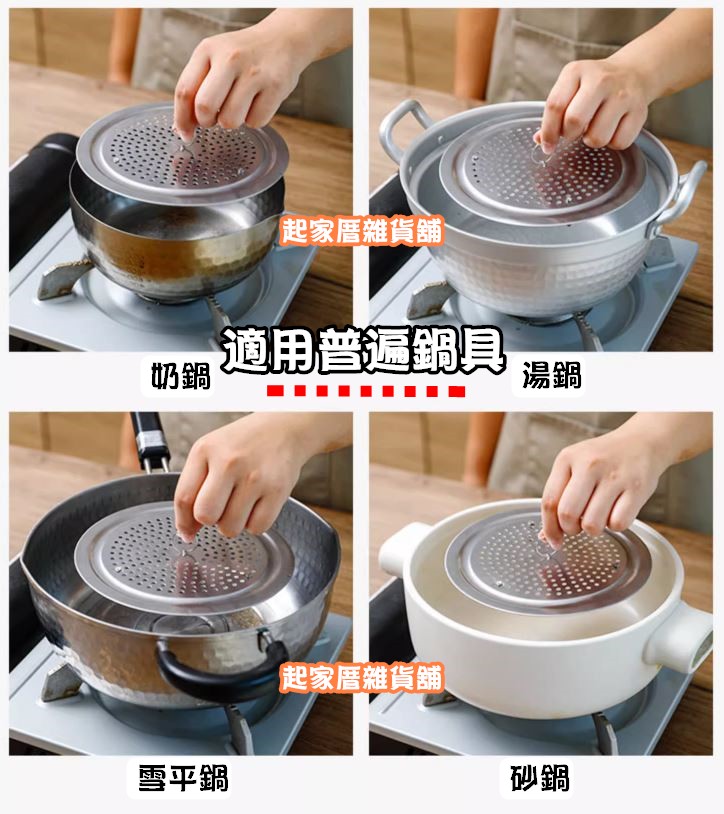 起家厝雜貨舖

適用普遍鍋具

奶鍋

湯鍋

起家厝雜貨舖

雪平鍋

砂鍋