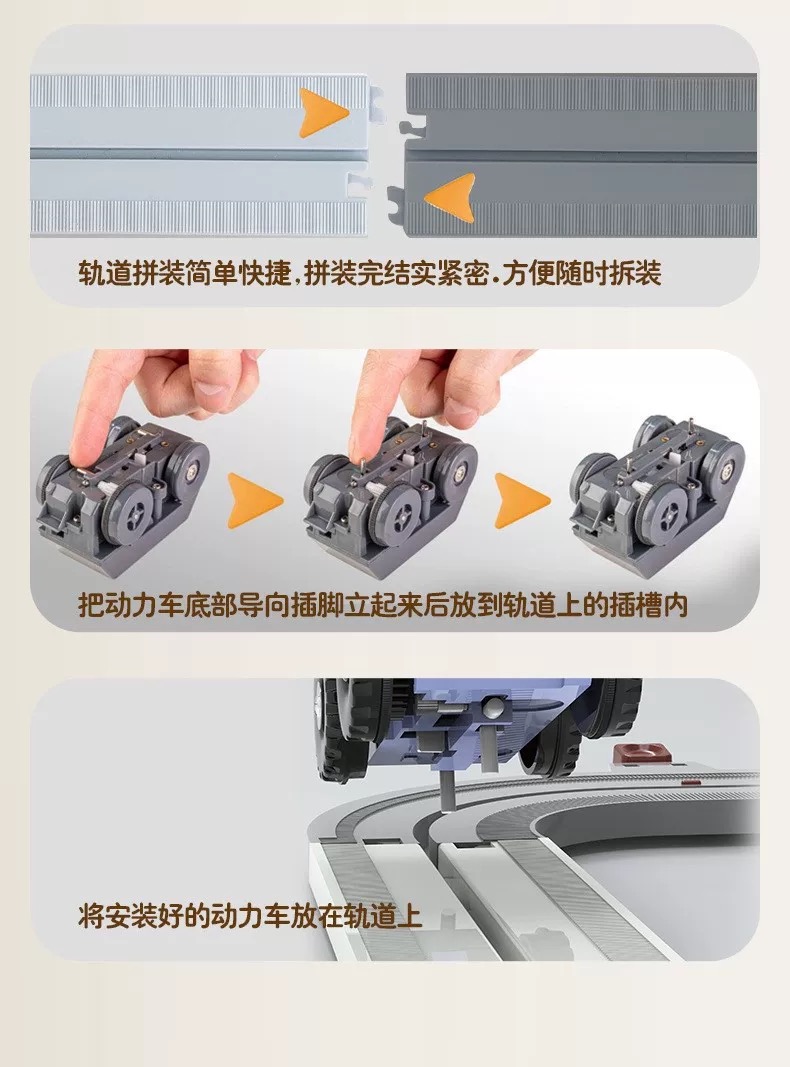 轨道拼装简单快捷,拼装完结实紧密.方便随时拆装

把动力车底部导向插脚立起来后放到轨道上的插槽内

将安装好的动力车放在轨道上