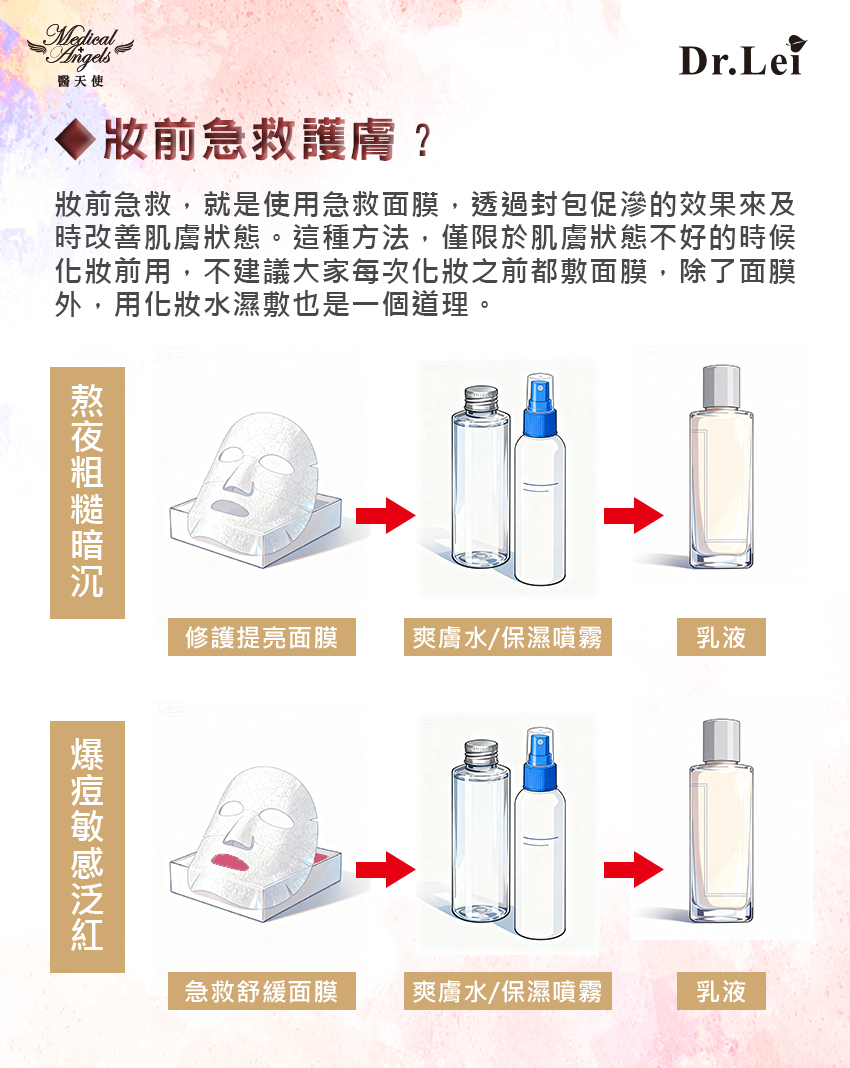 Medical Angels
醫天使

Dr.Lei

◆妝前急救護膚？

妝前急救，就是使用急救面膜，透過封包促滲的效果來及時改善肌膚狀態。這種方法，僅限於肌膚狀態不好的時候化妝前用，不建議大家每次化妝之前都敷面膜，除了面膜外，用化妝水濕敷也是一個道理。

熬夜粗糙暗沉

修護提亮面膜

爽膚水/保濕噴霧

乳液

爆痘敏感泛紅

急救舒緩面膜

爽膚水/保濕噴霧

乳液