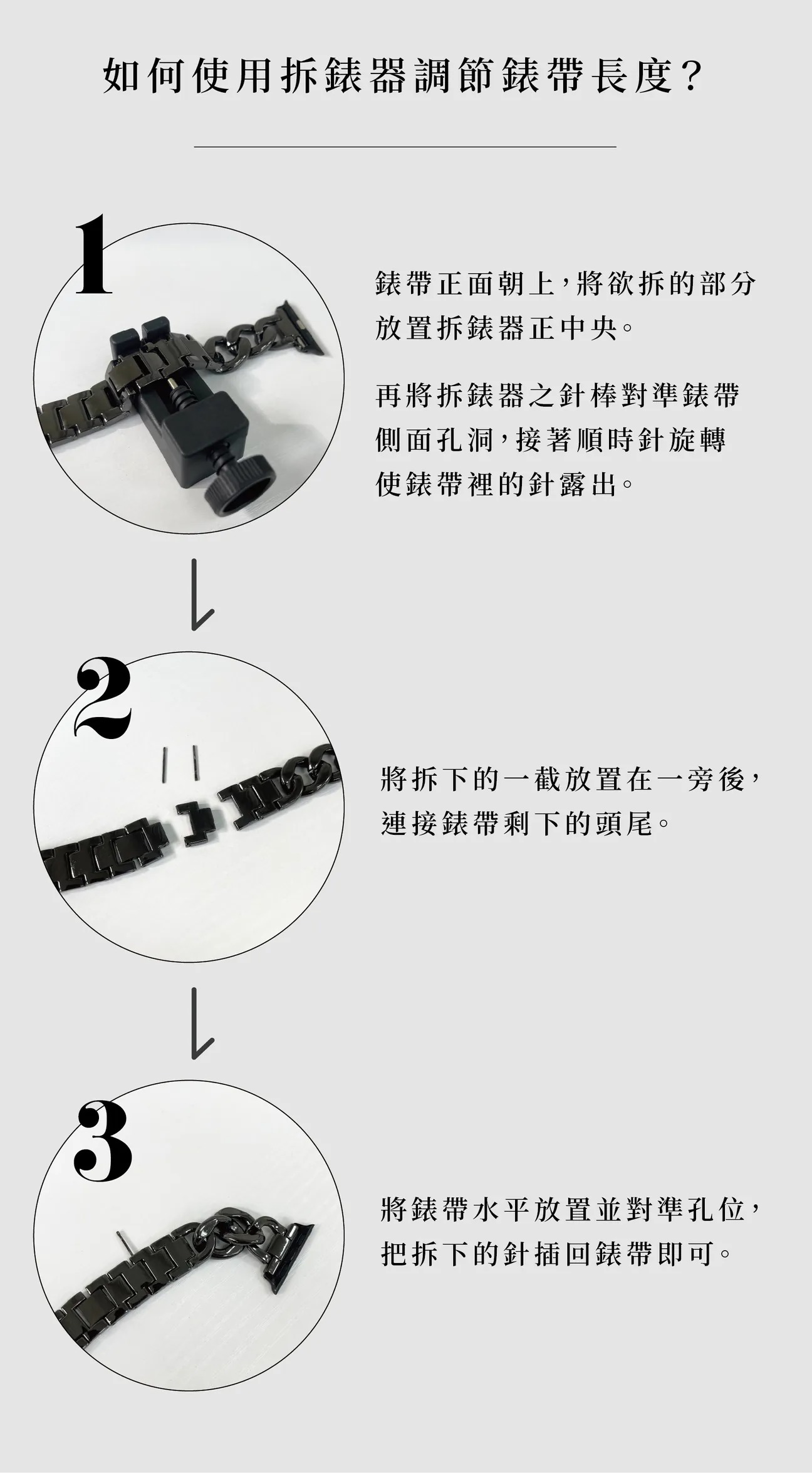 如何使用拆錶器調節錶帶長度?

1

錶帶正面朝上，將欲拆的部分放置拆錶器正中央。

再將拆錶器之針棒對準錶帶側面孔洞，接著順時針旋轉使錶帶裡的針露出。

2

將拆下的一截放置在一旁後，連接錶帶剩下的頭尾。

3

將錶帶水平放置並對準孔位，把拆下的針插回錶帶即可。