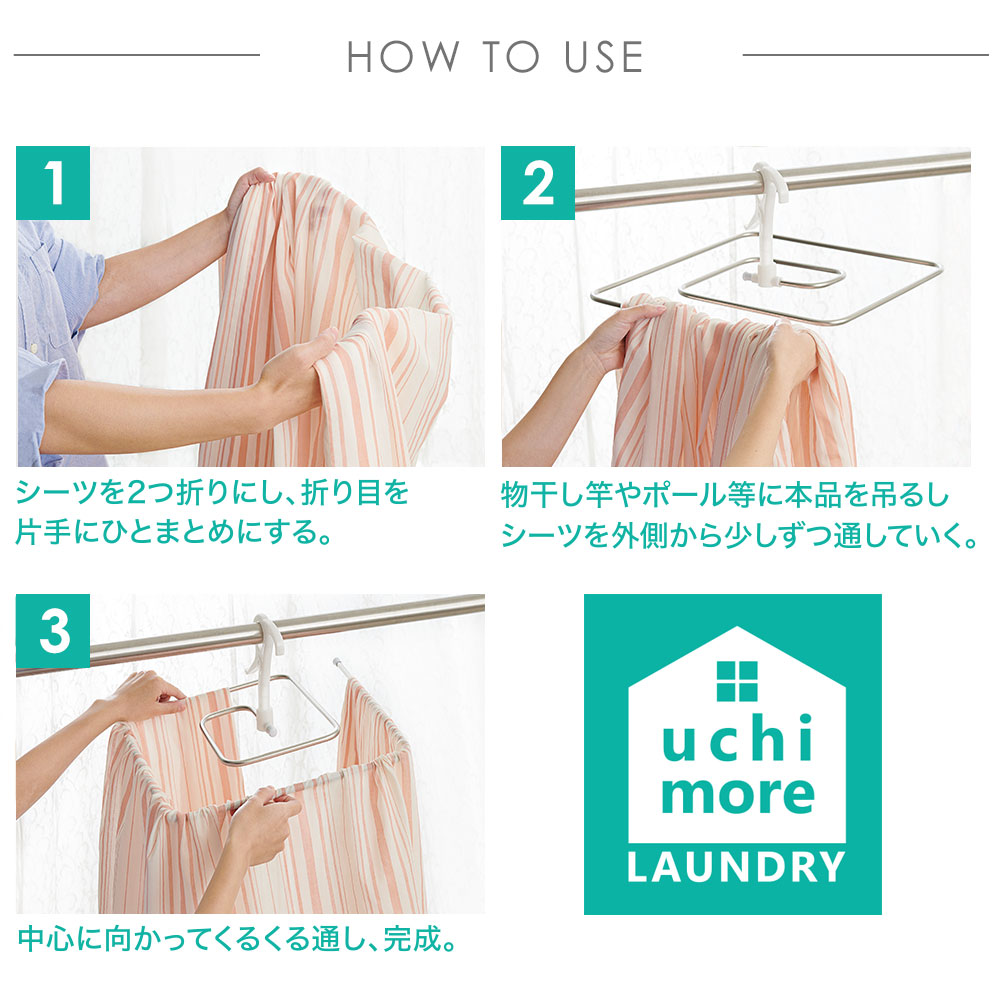 HOW TO USE

1

シーツを2つ折りにし、折り目を片手にひとまとめにする。

2

物干し竿やポール等に本品を吊るしシーツを外側から少しずつ通していく。

3

中心に向かってくるくる通し、完成。

uchi more
LAUNDRY