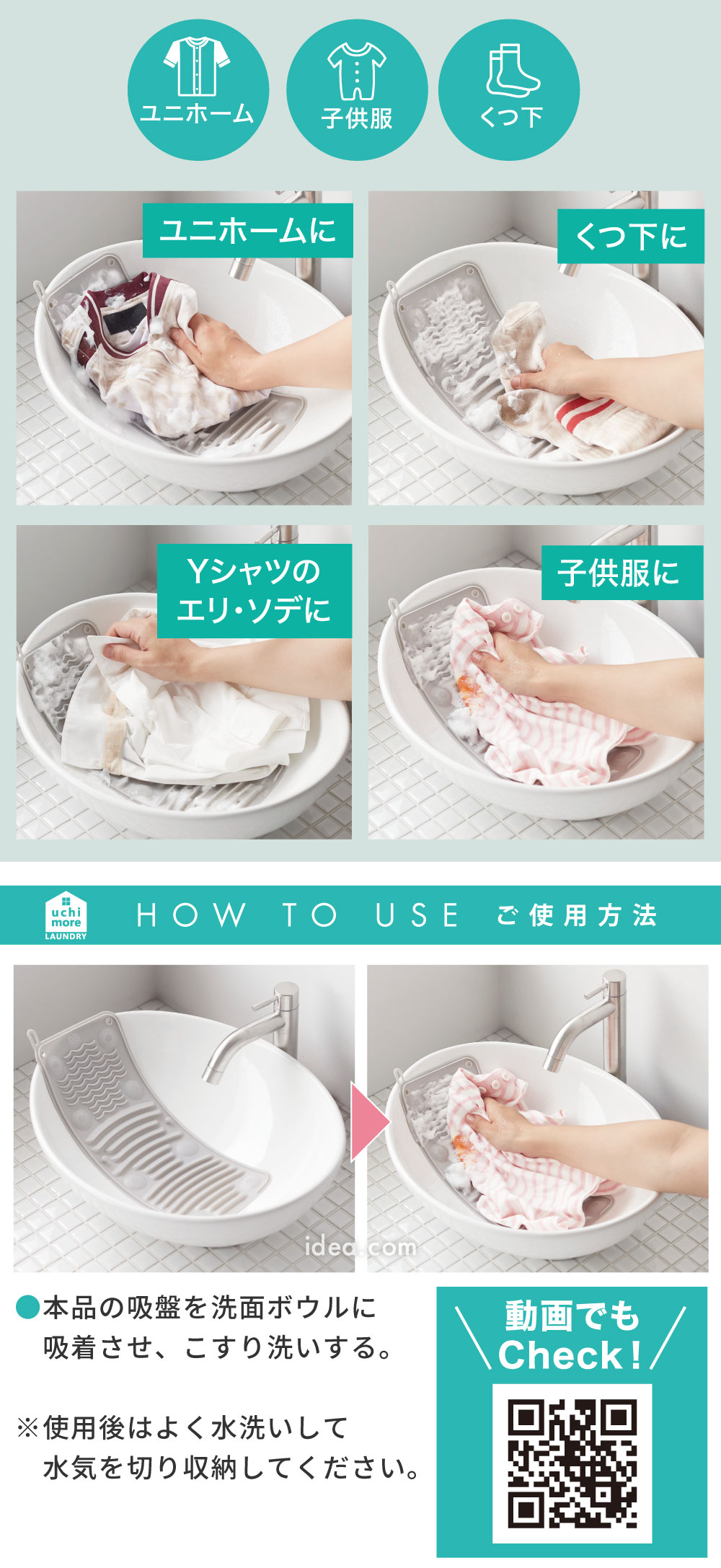 ユニホーム

子供服

くつ下

ユニホームに

くつ下に

Yシャツの エリ・ソデに

子供服に

uchi more LAUNDRY

HOW TO USE ご使用方法

idea.com

●本品の吸盤を洗面ボウルに吸着させ、こすり洗いする。

※使用後はよく水洗いして水気を切り収納してください。

動画でも Check!