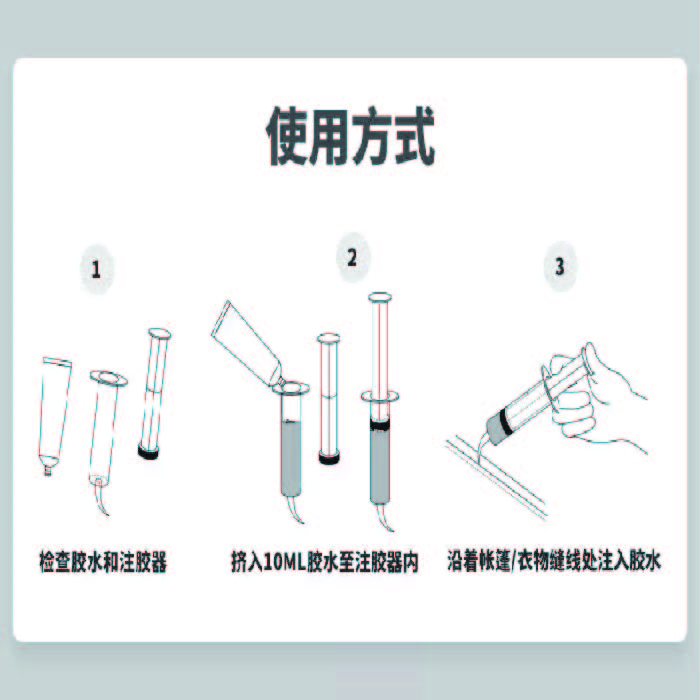 使用方式

1

检查胶水和注胶器

2

挤入10ML胶水至注胶器内

3

沿着帐篷/衣物缝线处注入胶水