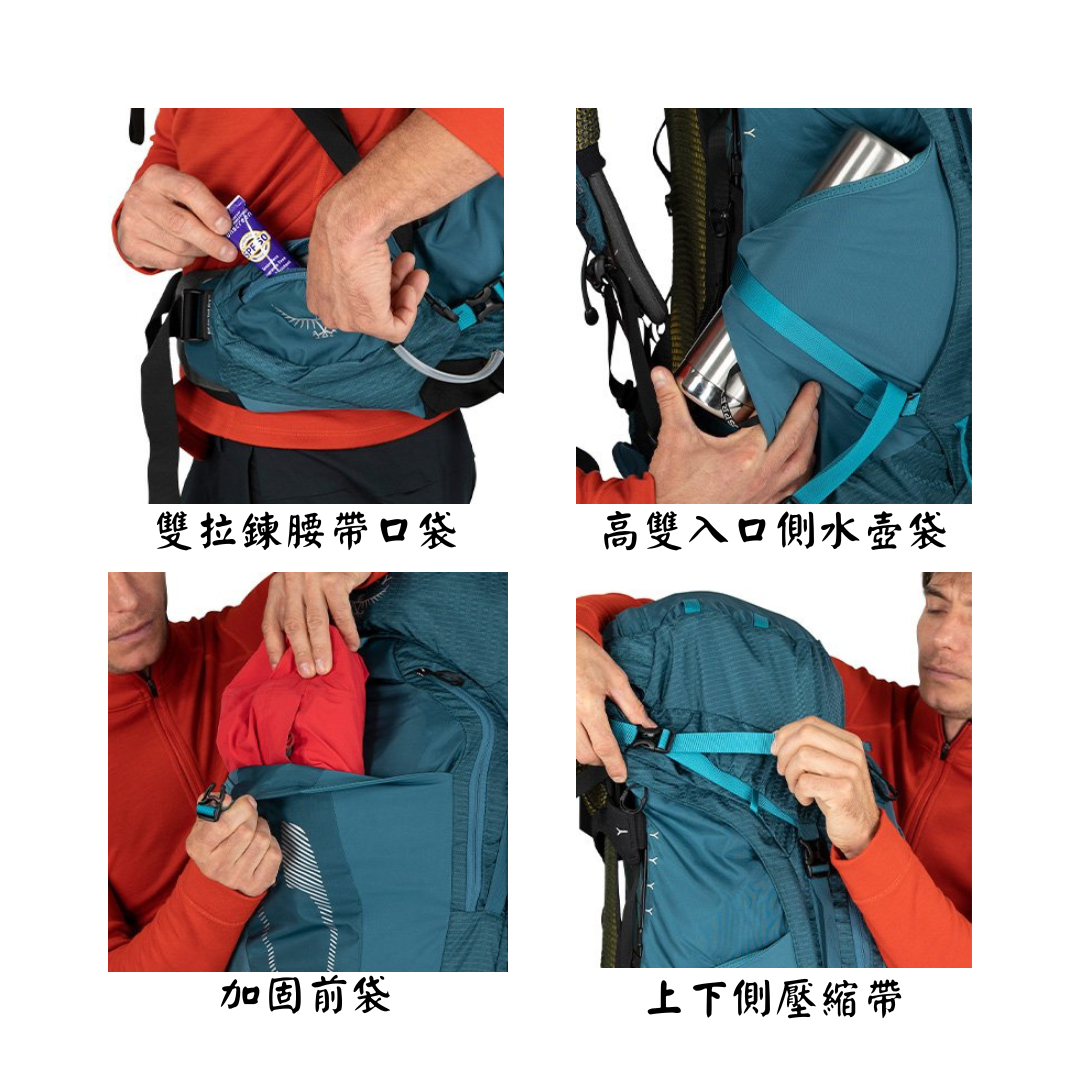 雙拉鍊腰帶口袋

高雙入口側水壺袋

加固前袋

上下側壓縮帶