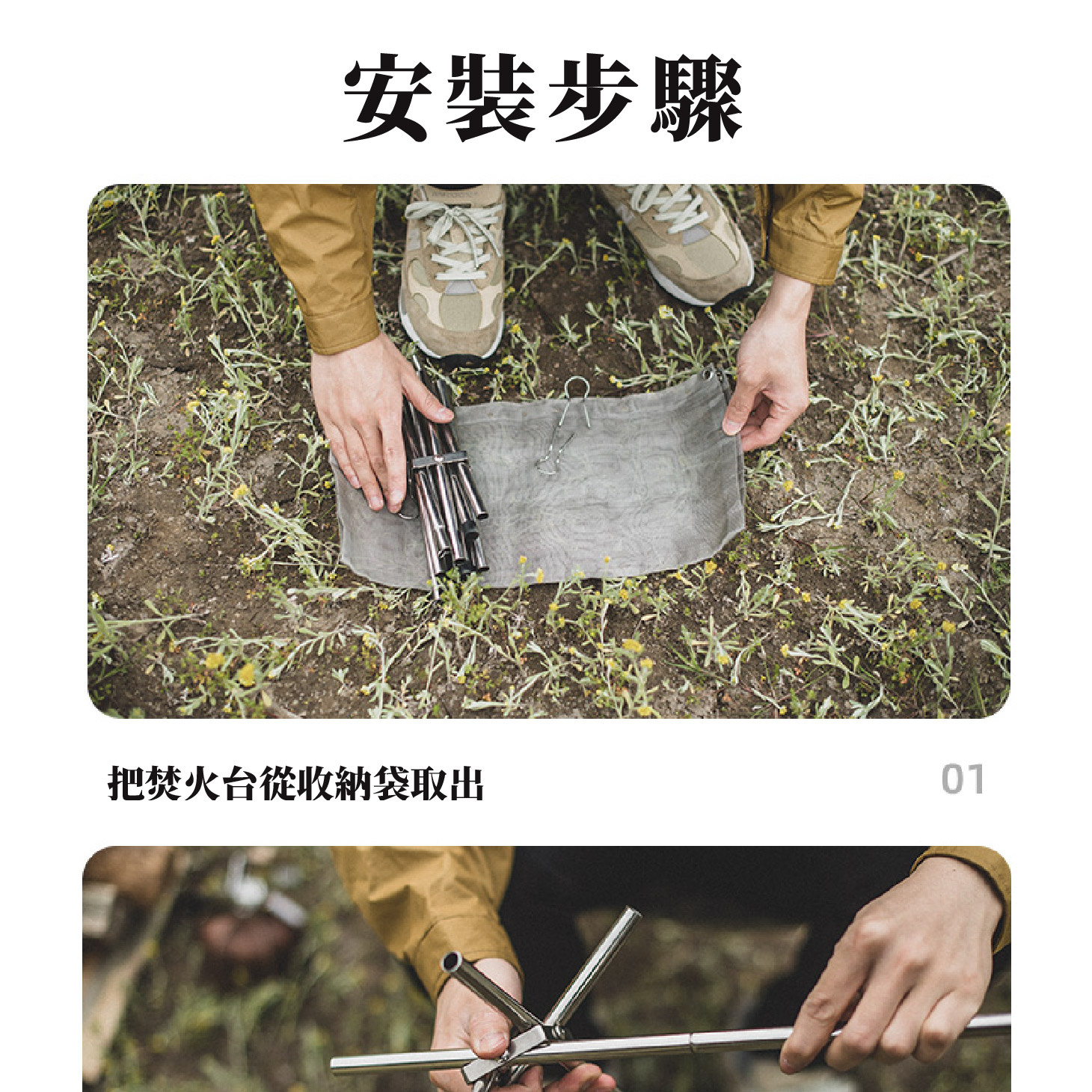 安裝步驟

把焚火台從收納袋取出

01